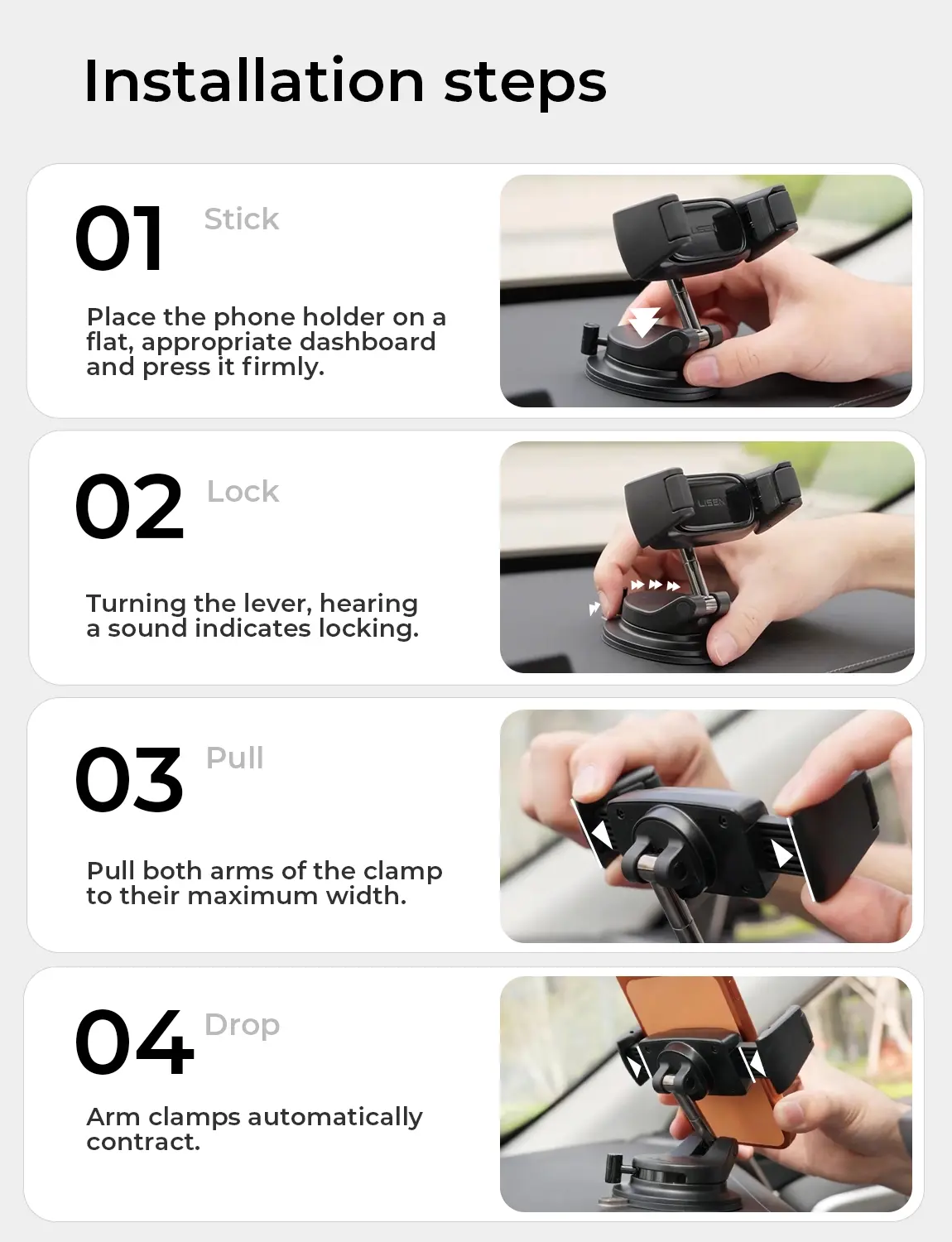 Installation steps

01 Stick

Place the phone holder on a flat, appropriate dashboard and press it firmly.

LISEN

02 Lock

Turning the lever, hearing a sound indicates locking.

LISEN

03 Pull

Pull both arms of the clamp to their maximum width.

04 Drop

Arm clamps automatically contract.