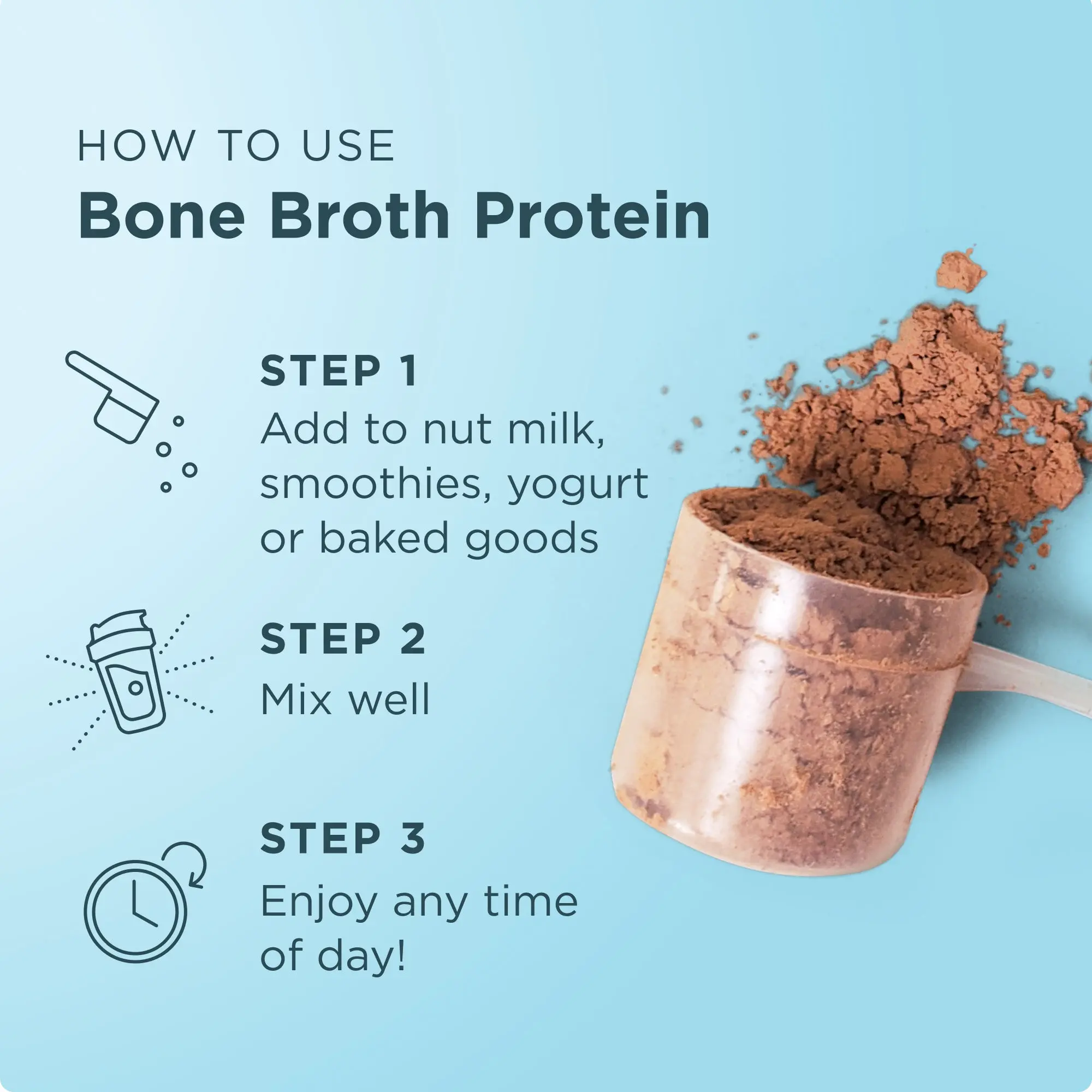 HOW TO USE
Bone Broth Protein

STEP 1
Add to nut milk, smoothies, yogurt or baked goods

STEP 2
Mix well

STEP 3
Enjoy any time of day!