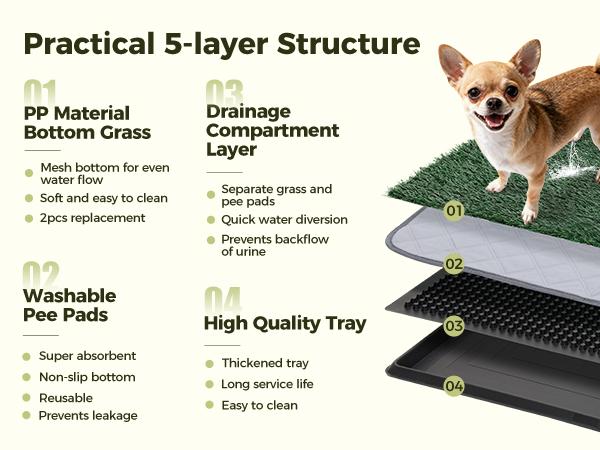 Practical 5-layer Structure

01
PP Material Bottom Grass

Mesh bottom for even water flow
Soft and easy to clean
2pcs replacement

02
Washable Pee Pads

Super absorbent
Non-slip bottom
Reusable
Prevents leakage

03
Drainage Compartment Layer

Separate grass and pee pads
Quick water diversion
Prevents backflow of urine

04
High Quality Tray

Thickened tray
Long service life
Easy to clean

01
02
03
04