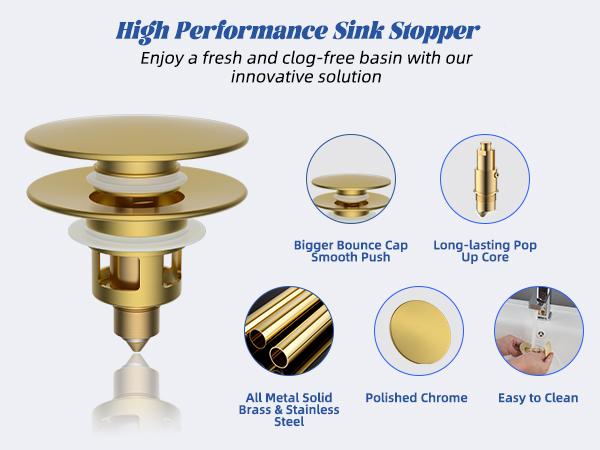 High Performance Sink Stopper

Enjoy a fresh and clog-free basin with our innovative solution

Bigger Bounce Cap Smooth Push

Long-lasting Pop Up Core

All Metal Solid Brass & Stainless Steel

Polished Chrome

Easy to Clean