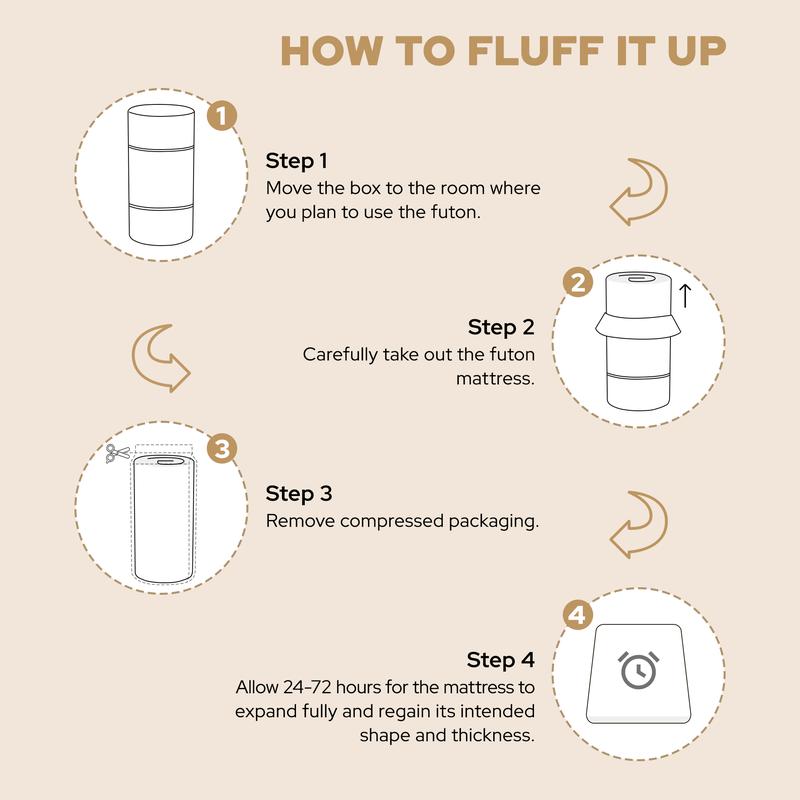 HOW TO FLUFF IT UP

1

Step 1
Move the box to the room where you plan to use the futon.

2

Step 2
Carefully take out the futon mattress.

3

Step 3
Remove compressed packaging.

4

Step 4
Allow 24-72 hours for the mattress to expand fully and regain its intended shape and thickness.