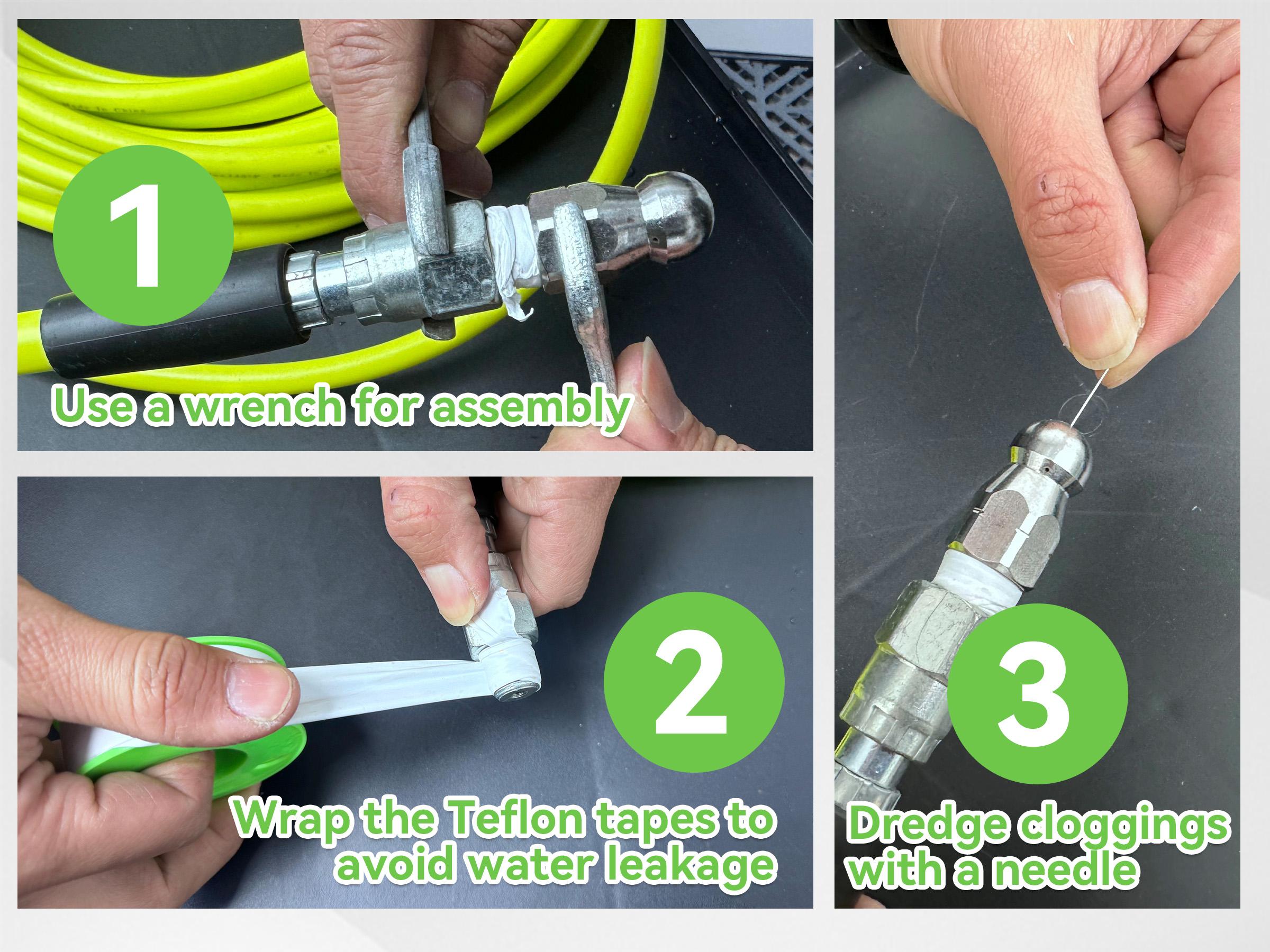 1

Use a wrench for assembly

2

Wrap the Teflon tapes to avoid water leakage

3

Dredge cloggings with a needle