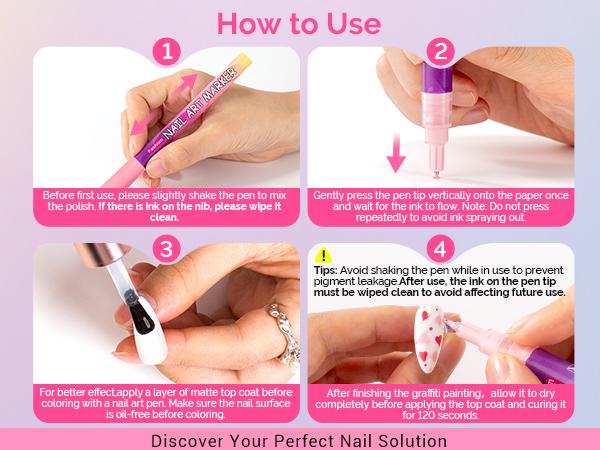 How to Use

1

Fashion NAIL ART MARKER

Before first use, please slightly shake the pen to mix the polish. If there is ink on the nib, please wipe it clean.

2

Gently press the pen tip vertically onto the paper once and wait for the ink to flow. Note: Do not press repeatedly to avoid ink spraying out.

3

For better effect,apply a layer of matte top coat before coloring with a nail art pen. Make sure the nail surface is oil-free before coloring.

4

Tips: Avoid shaking the pen while in use to prevent pigment leakage.After use, the ink on the pen tip must be wiped clean to avoid affecting future use.

After finishing the graffiti painting, allow it to dry completely before applying the top coat and curing it for 120 seconds.

Discover Your Perfect Nail Solution