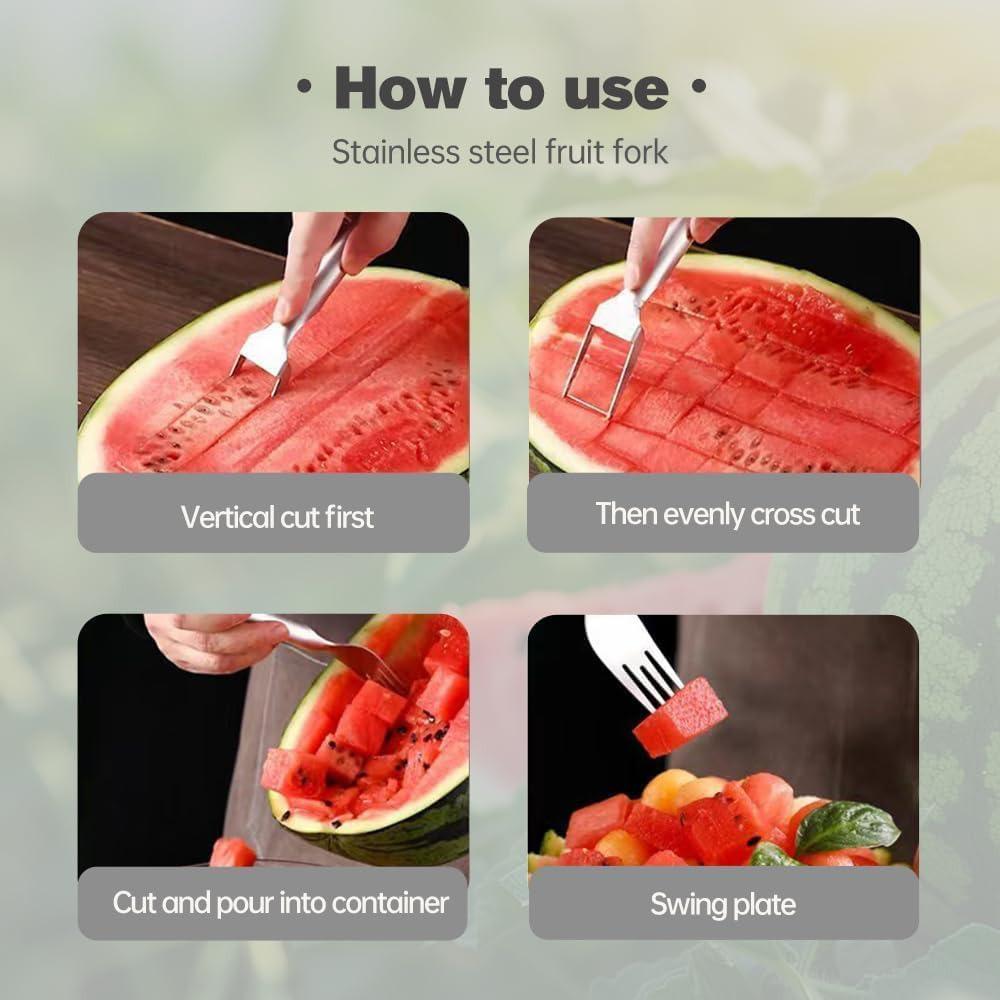 · How to use ·

Stainless steel fruit fork

Vertical cut first

Then evenly cross cut

Cut and pour into container

Swing plate