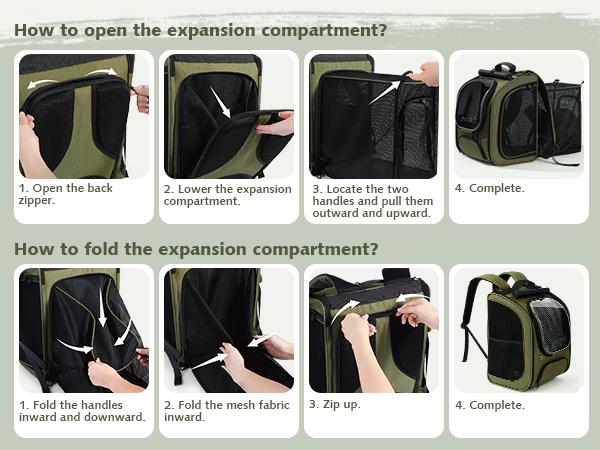 How to open the expansion compartment?

1. Open the back zipper.

2. Lower the expansion compartment.

3. Locate the two handles and pull them outward and upward.

4. Complete.

How to fold the expansion compartment?

1. Fold the handles inward and downward.

2. Fold the mesh fabric inward.

3. Zip up.

4. Complete.