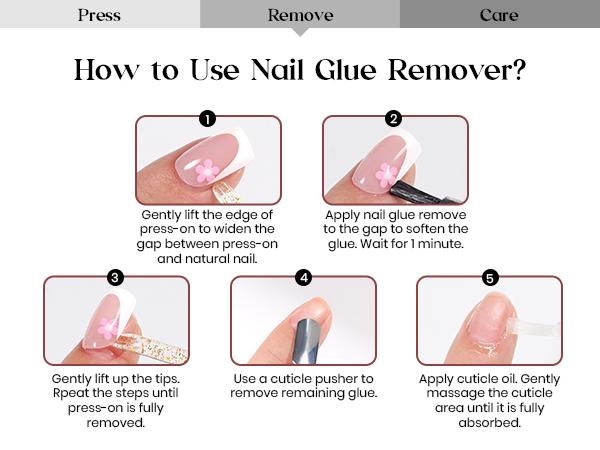 Press
Remove
Care

How to Use Nail Glue Remover?

1
Gently lift the edge of press-on to widen the gap between press-on and natural nail.

2
Apply nail glue remove to the gap to soften the glue. Wait for 1 minute.

3
Gently lift up the tips. Rpeat the steps until press-on is fully removed.

4
Use a cuticle pusher to remove remaining glue.

5
Apply cuticle oil. Gently massage the cuticle area until it is fully absorbed.