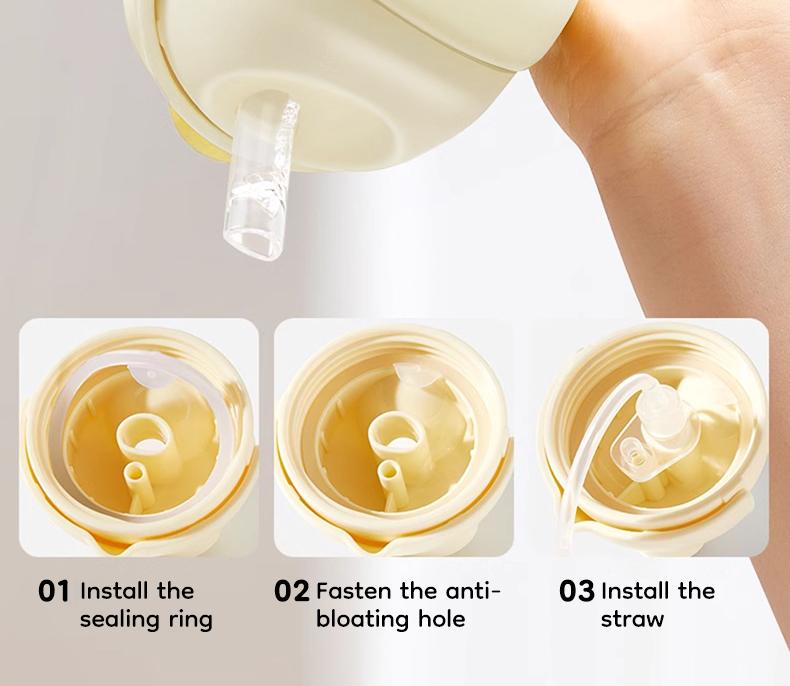 01 Install the sealing ring

02 Fasten the anti-bloating hole

03 Install the straw