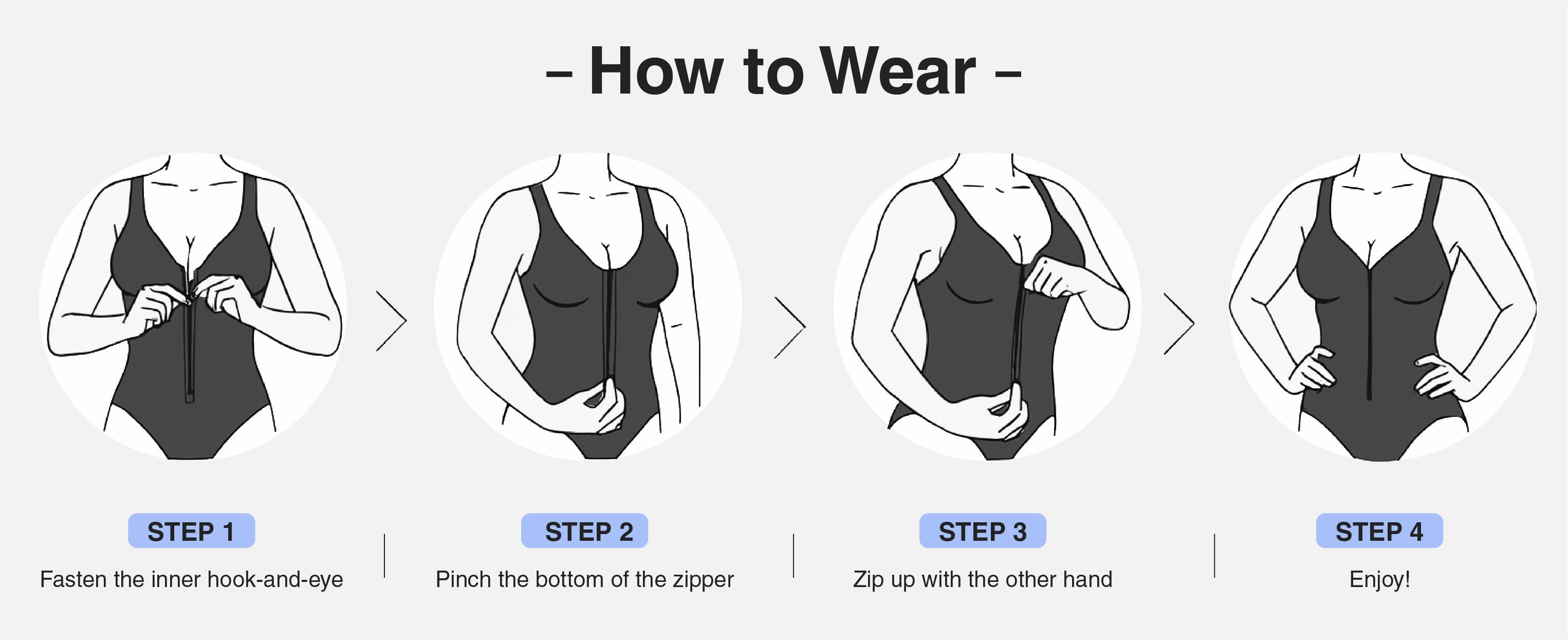 – How to Wear –

STEP 1
Fasten the inner hook-and-eye

STEP 2
Pinch the bottom of the zipper

STEP 3
Zip up with the other hand

STEP 4
Enjoy!