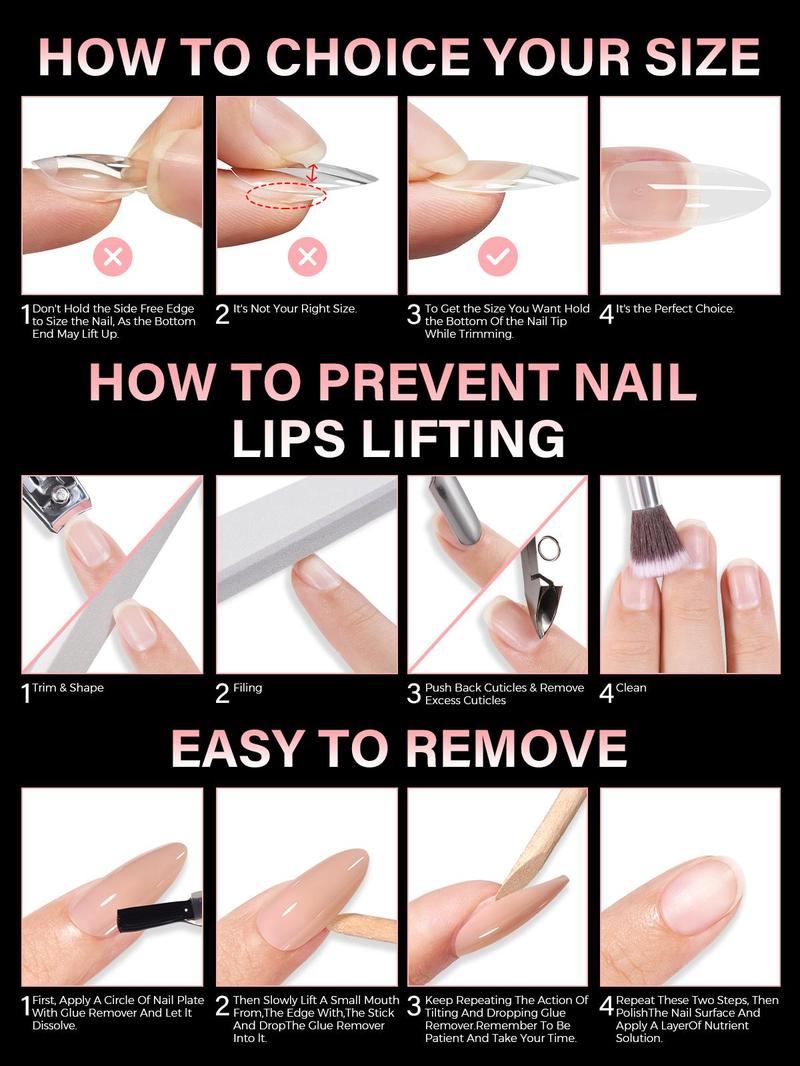 HOW TO CHOICE YOUR SIZE

1 Don't Hold the Side Free Edge to Size the Nail, As the Bottom End May Lift Up.

2 It's Not Your Right Size.

3 To Get the Size You Want Hold the Bottom Of the Nail Tip While Trimming.

4 It's the Perfect Choice.

HOW TO PREVENT NAIL LIPS LIFTING

1 Trim & Shape

2 Filing

3 Push Back Cuticles & Remove Excess Cuticles

4 Clean

EASY TO REMOVE

1 First, Apply A Circle Of Nail Plate With Glue Remover And Let It Dissolve.

2 Then Slowly Lift A Small Mouth From,The Edge With,The Stick And DropThe Glue Remover Into It.

3 Keep Repeating The Action Of Tilting And Dropping Glue Remover.Remember To Be Patient And Take Your Time.

4 Repeat These Two Steps, Then PolishThe Nail Surface And Apply A LayerOf Nutrient Solution.