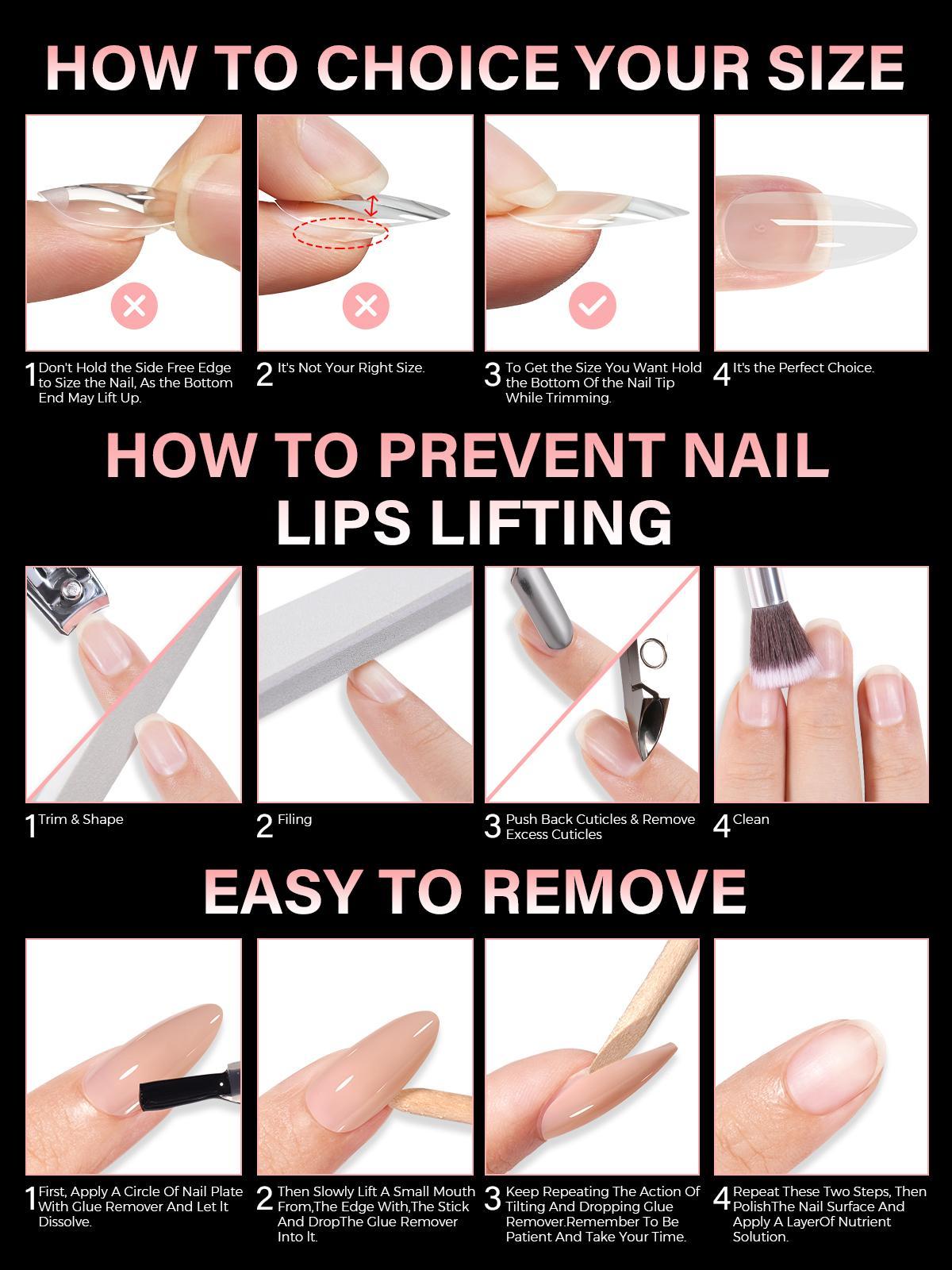 HOW TO CHOICE YOUR SIZE

1 Don't Hold the Side Free Edge to Size the Nail, As the Bottom End May Lift Up.

2 It's Not Your Right Size.

3 To Get the Size You Want Hold the Bottom Of the Nail Tip While Trimming.

4 It's the Perfect Choice.

HOW TO PREVENT NAIL LIPS LIFTING

1 Trim & Shape

2 Filing

3 Push Back Cuticles & Remove Excess Cuticles

4 Clean

EASY TO REMOVE

1 First, Apply A Circle Of Nail Plate With Glue Remover And Let It Dissolve.

2 Then Slowly Lift A Small Mouth From,The Edge With,The Stick And DropThe Glue Remover Into It.

3 Keep Repeating The Action Of Tilting And Dropping Glue Remover.Remember To Be Patient And Take Your Time.

4 Repeat These Two Steps, Then PolishThe Nail Surface And Apply A LayerOf Nutrient Solution.