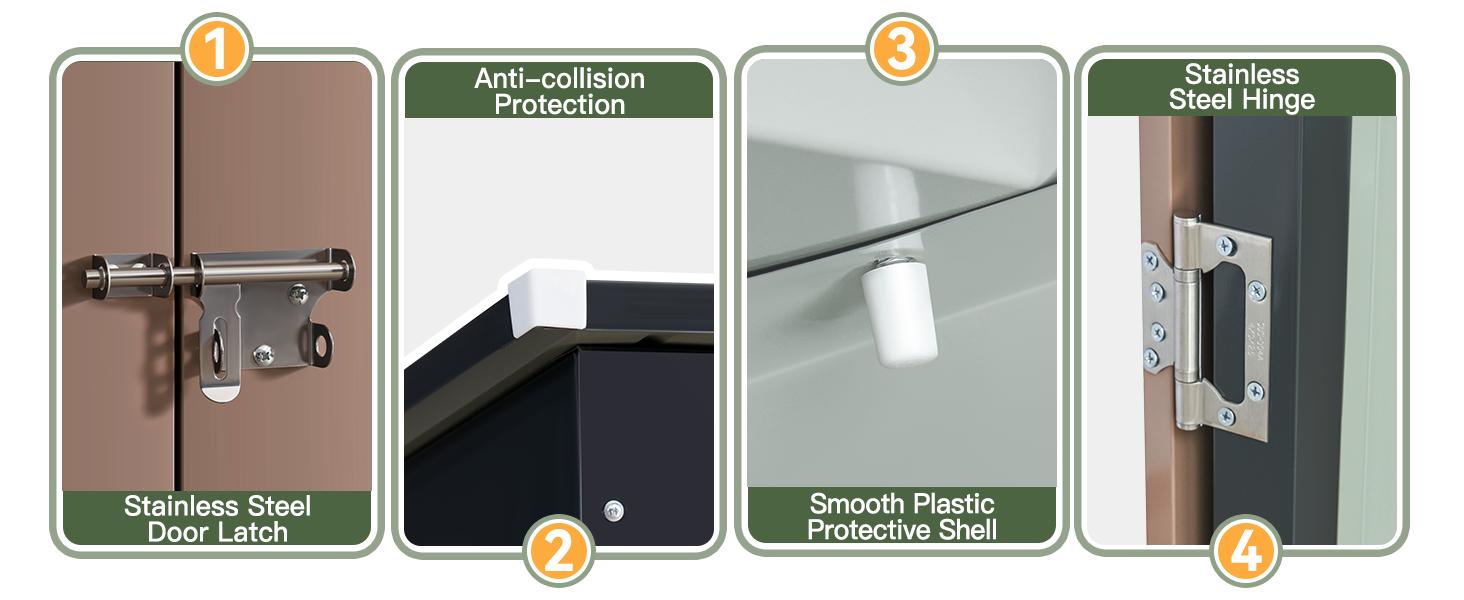 1

Stainless Steel Door Latch

Anti-collision Protection

2

3

Smooth Plastic Protective Shell

Stainless Steel Hinge

4