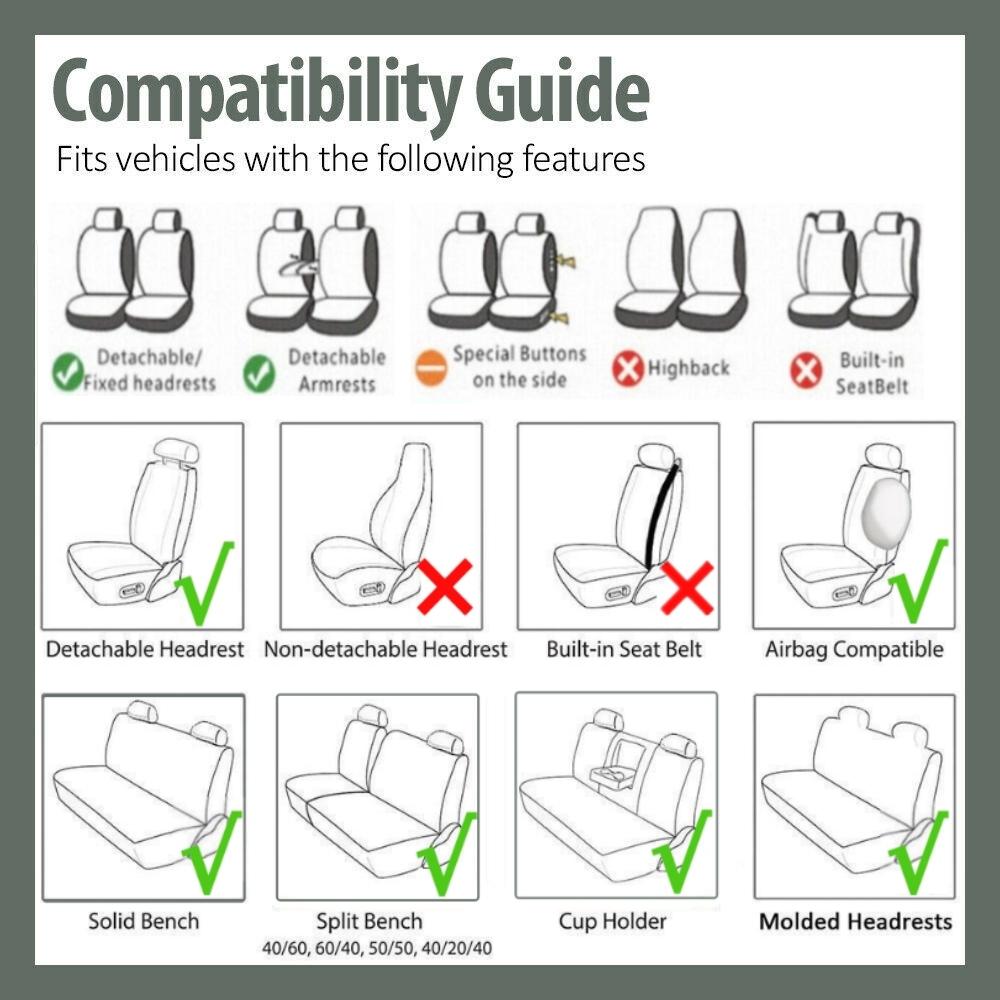 Compatibility Guide

Fits vehicles with the following features

Detachable/ Fixed headrests

Detachable Armrests

Special Buttons on the side

Highback

Built-in SeatBelt

Detachable Headrest

Non-detachable Headrest

Built-in Seat Belt

Airbag Compatible

Solid Bench

Split Bench 40/60, 60/40, 50/50, 40/20/40

Cup Holder

Molded Headrests