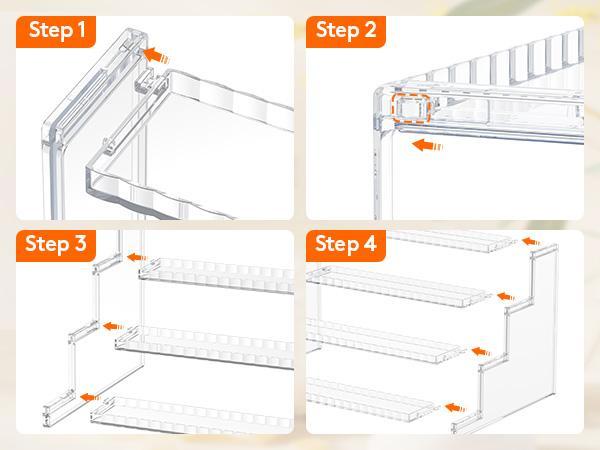 Step 1

Step 2

Step 3

Step 4