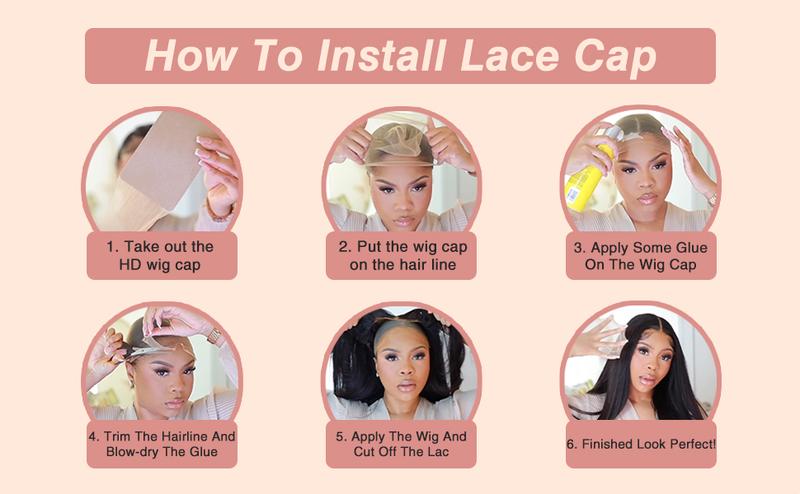 How To Install Lace Cap

1. Take out the HD wig cap

2. Put the wig cap on the hair line

3. Apply Some Glue On The Wig Cap

4. Trim The Hairline And Blow-dry The Glue

5. Apply The Wig And Cut Off The Lac

6. Finished Look Perfect!