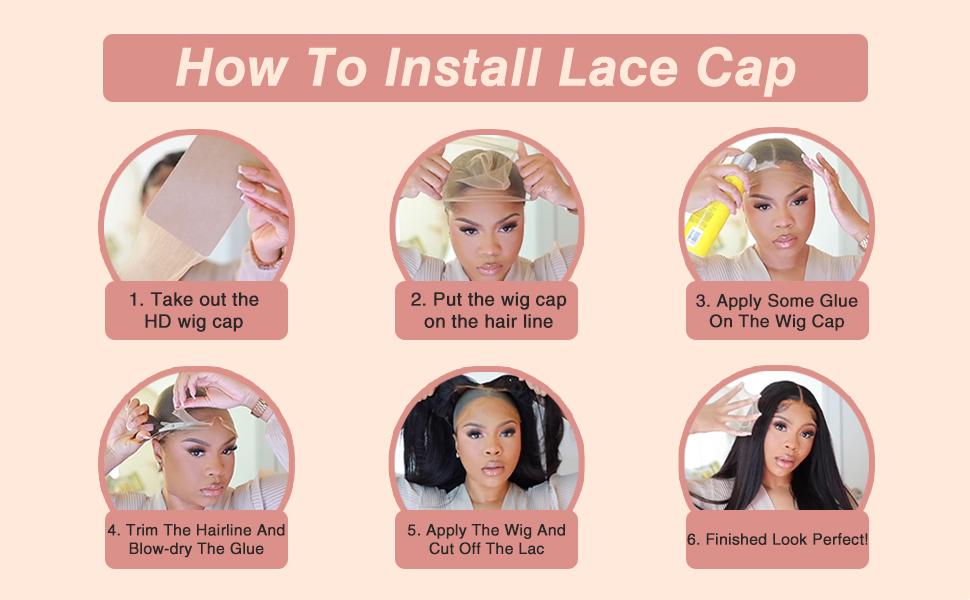 How To Install Lace Cap

1. Take out the HD wig cap

2. Put the wig cap on the hair line

3. Apply Some Glue On The Wig Cap

4. Trim The Hairline And Blow-dry The Glue

5. Apply The Wig And Cut Off The Lac

6. Finished Look Perfect!