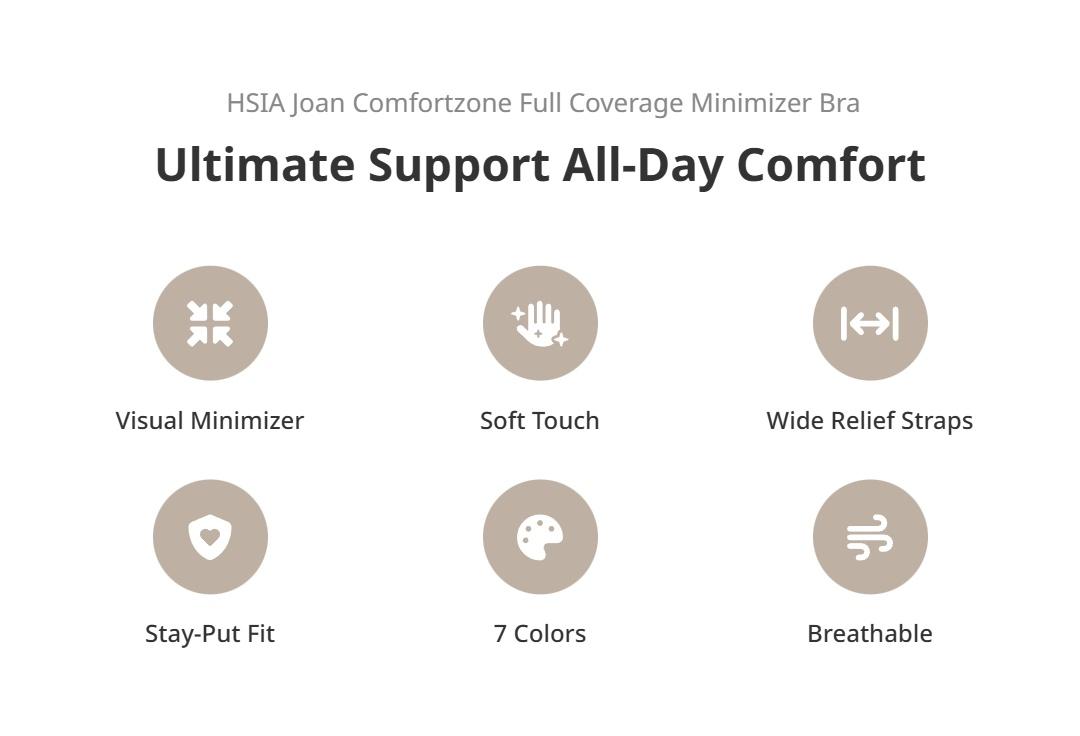 HSIA Joan Comfortzone Full Coverage Minimizer Bra

Ultimate Support All-Day Comfort

Visual Minimizer

Soft Touch

Wide Relief Straps

Stay-Put Fit

7 Colors

Breathable