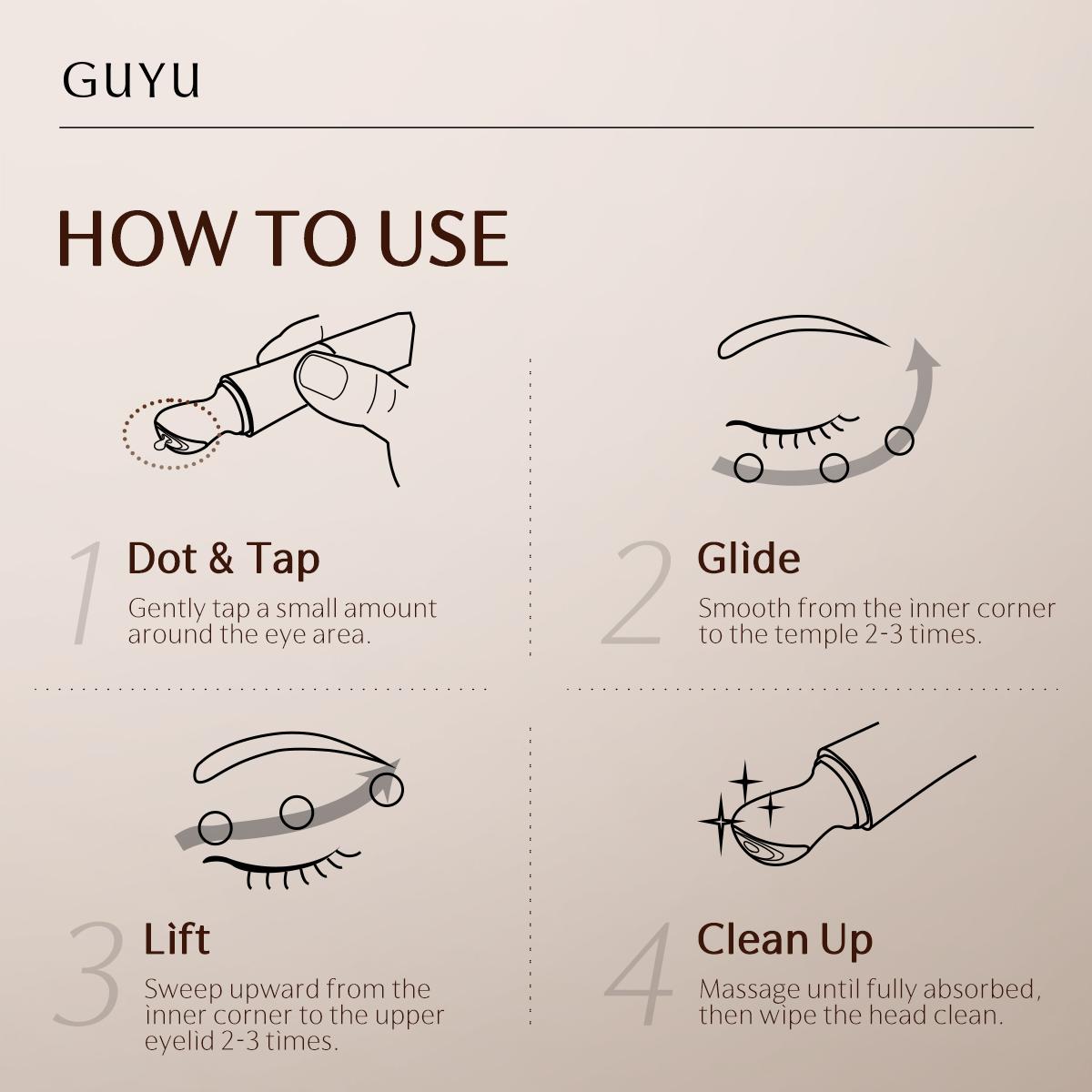 GUYU

HOW TO USE

1 Dot & Tap

Gently tap a small amount around the eye area.

2 Glide

Smooth from the inner corner to the temple 2-3 times.

3 Lift

Sweep upward from the inner corner to the upper eyelid 2-3 times.

4 Clean Up

Massage until fully absorbed, then wipe the head clean.