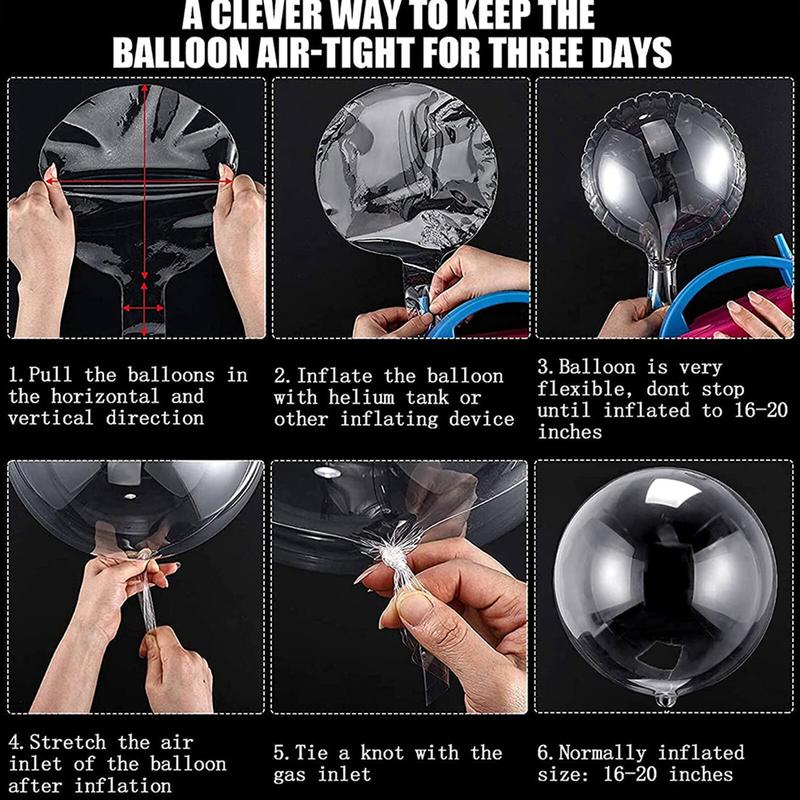 A CLEVER WAY TO KEEP THE BALLOON AIR-TIGHT FOR THREE DAYS

1. Pull the balloons in the horizontal and vertical direction

2. Inflate the balloon with helium tank or other inflating device

3. Balloon is very flexible, dont stop until inflated to 16-20 inches

4. Stretch the air inlet of the balloon after inflation

5. Tie a knot with the gas inlet

6. Normally inflated size: 16-20 inches