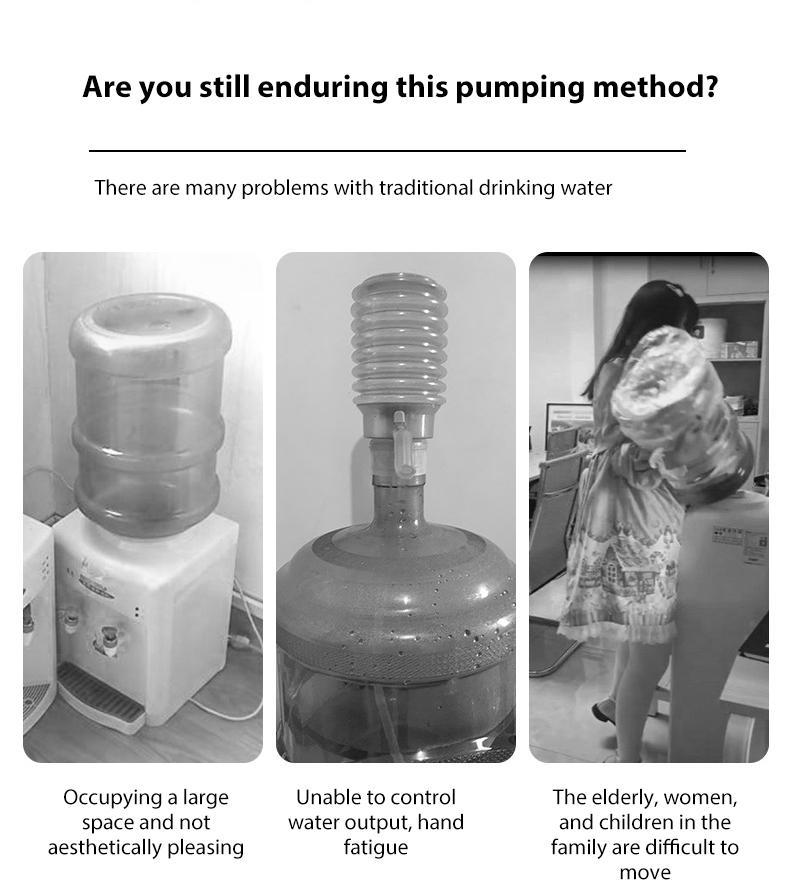 Are you still enduring this pumping method?

There are many problems with traditional drinking water

Occupying a large space and not aesthetically pleasing

Unable to control water output, hand fatigue

The elderly, women, and children in the family are difficult to move