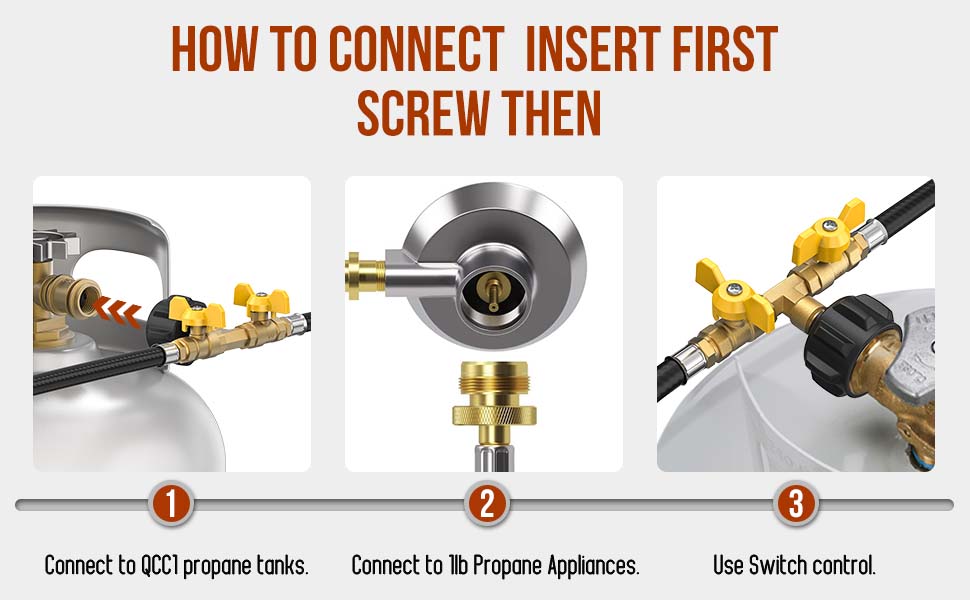 HOW TO CONNECT  INSERT FIRST SCREW THEN

1
Connect to QCC1 propane tanks.

2
Connect to 1lb Propane Appliances.

3
Use Switch control.