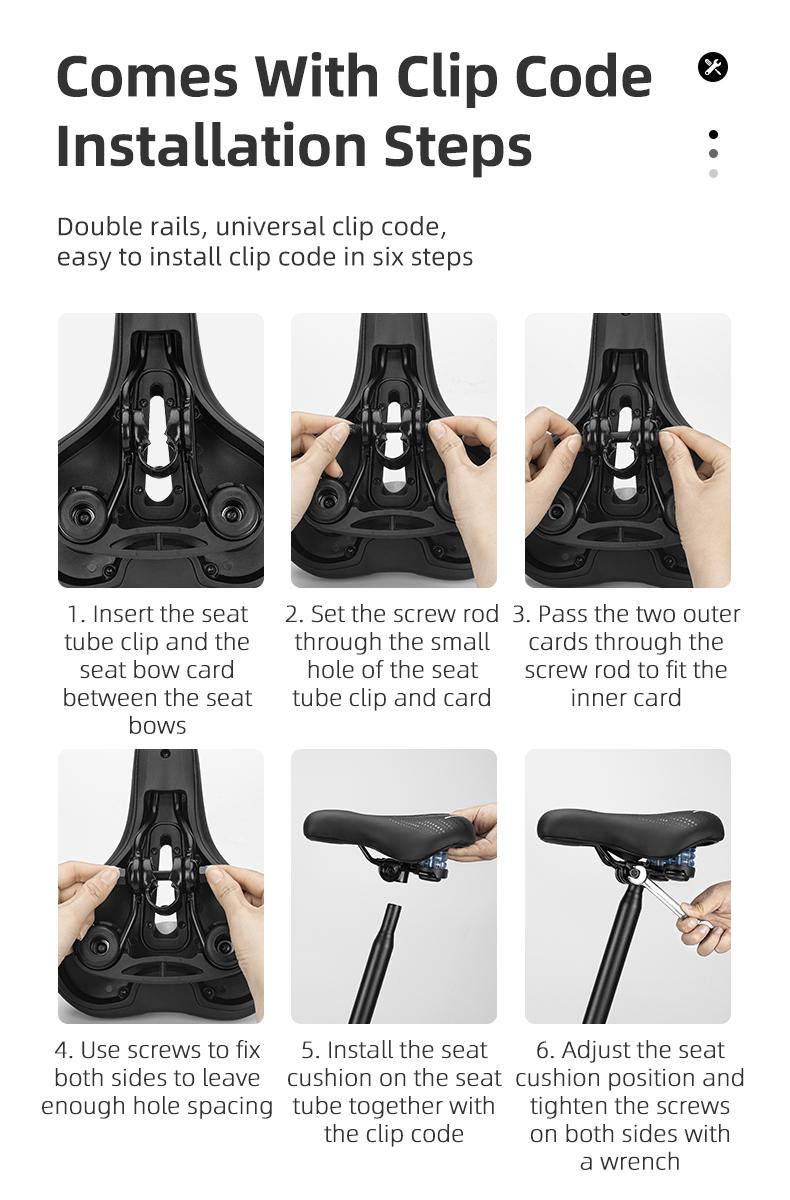 Comes With Clip Code Installation Steps

Double rails, universal clip code, easy to install clip code in six steps

1. Insert the seat tube clip and the seat bow card between the seat bows

2. Set the screw rod through the small hole of the seat tube clip and card

3. Pass the two outer cards through the screw rod to fit the inner card

4. Use screws to fix both sides to leave enough hole spacing

5. Install the seat cushion on the seat tube together with the clip code

6. Adjust the seat cushion position and tighten the screws on both sides with a wrench