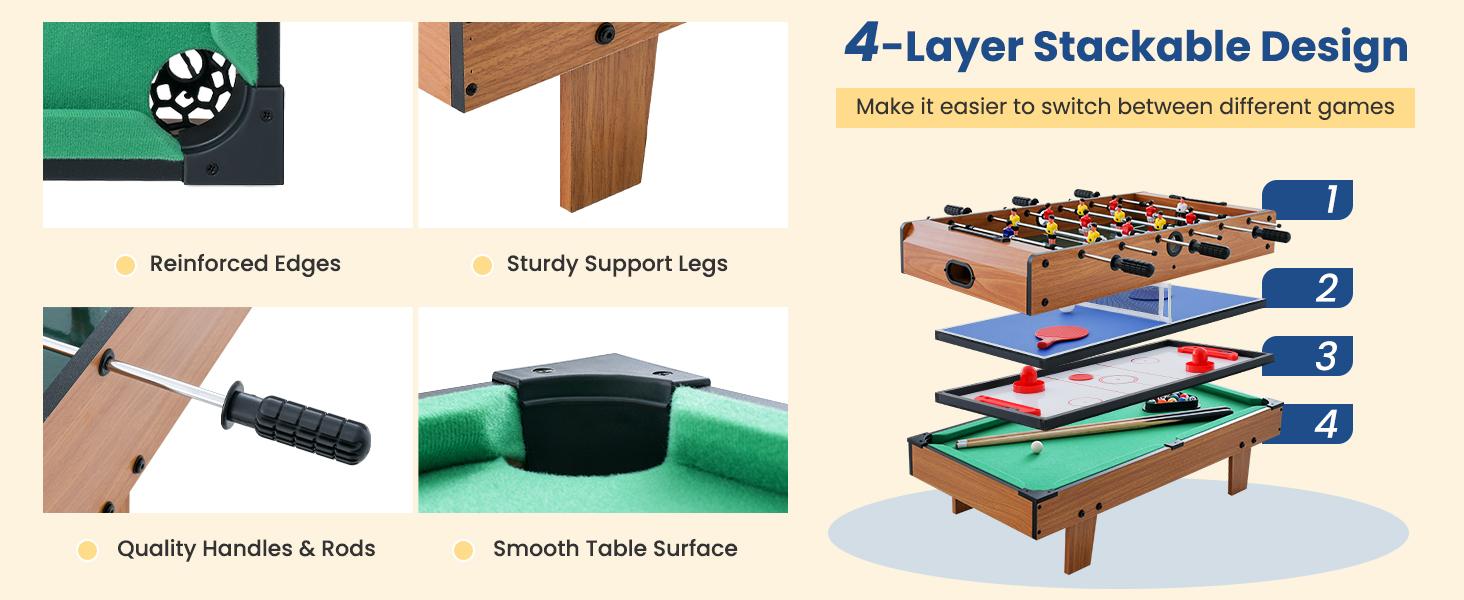 Reinforced Edges

Sturdy Support Legs

Quality Handles & Rods

Smooth Table Surface

4-Layer Stackable Design

Make it easier to switch between different games

1

2

3

4