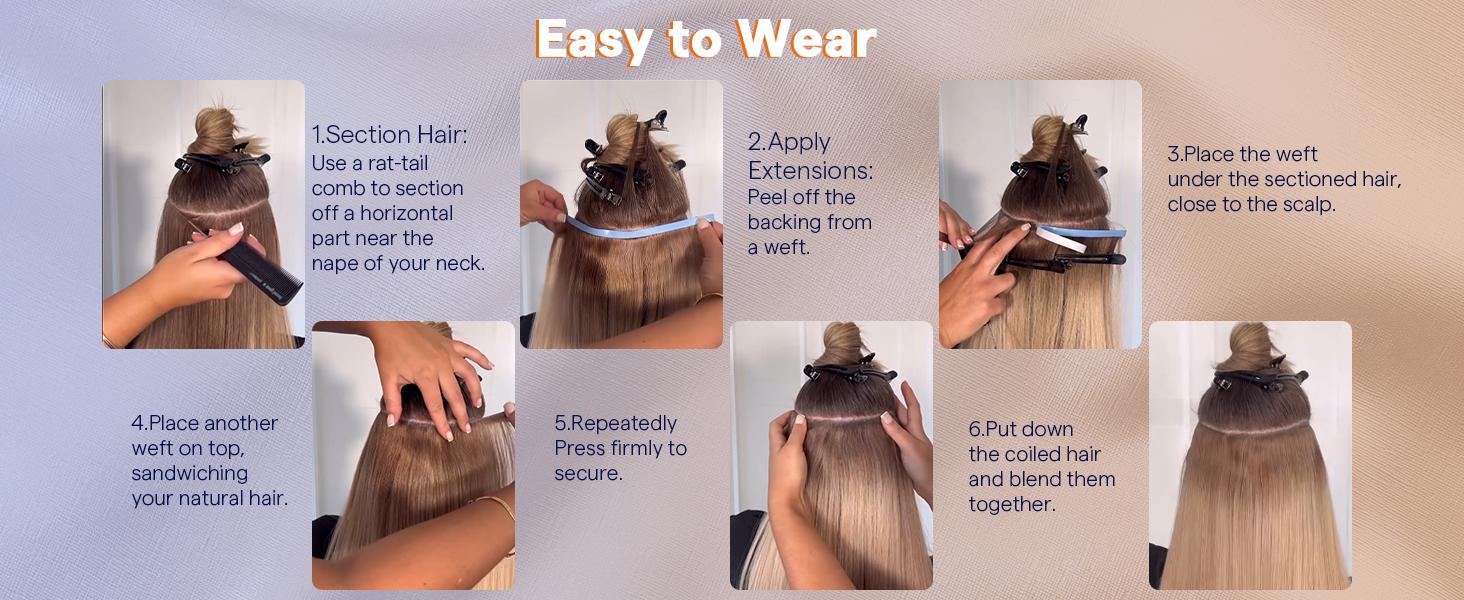 Easy to Wear

1.Section Hair:
Use a rat-tail comb to section off a horizontal part near the nape of your neck.

2.Apply Extensions:
Peel off the backing from a weft.

3.Place the weft under the sectioned hair, close to the scalp.

4.Place another weft on top, sandwiching your natural hair.

5.Repeatedly Press firmly to secure.

6.Put down the coiled hair and blend them together.