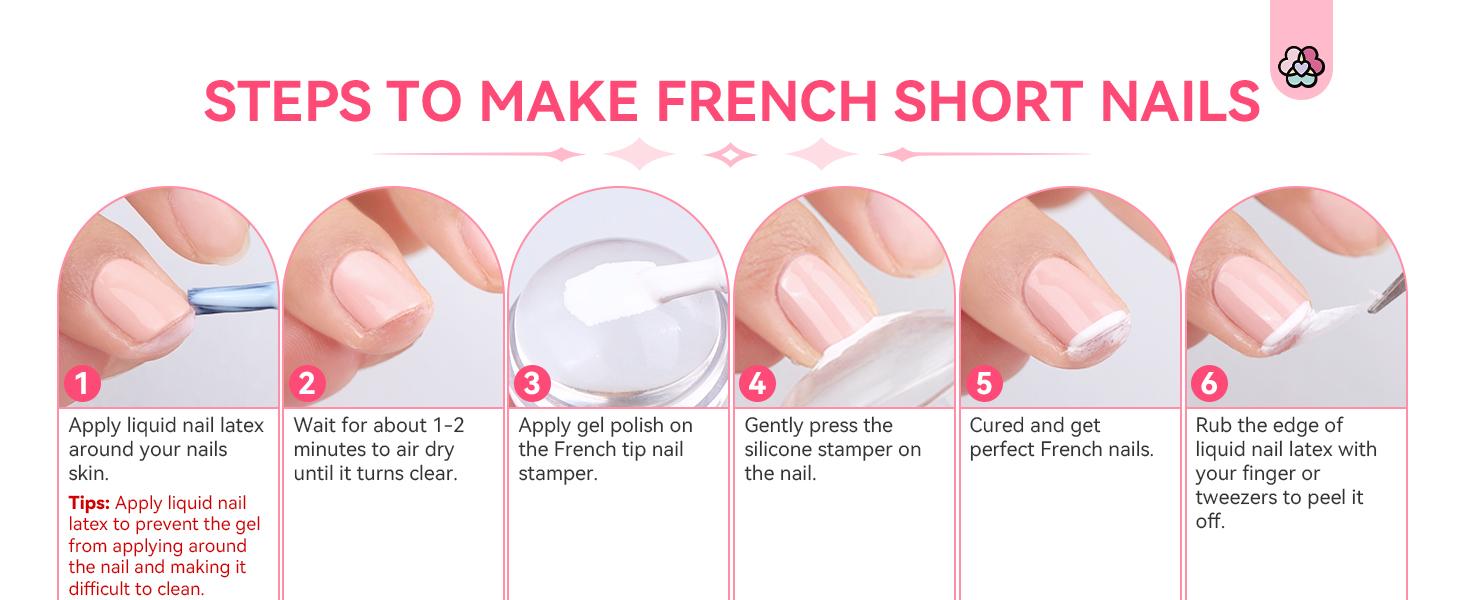 STEPS TO MAKE FRENCH SHORT NAILS

1
Apply liquid nail latex around your nails skin.
Tips: Apply liquid nail latex to prevent the gel from applying around the nail and making it difficult to clean.

2
Wait for about 1-2 minutes to air dry until it turns clear.

3
Apply gel polish on the French tip nail stamper.

4
Gently press the silicone stamper on the nail.

5
Cured and get perfect French nails.

6
Rub the edge of liquid nail latex with your finger or tweezers to peel it off.