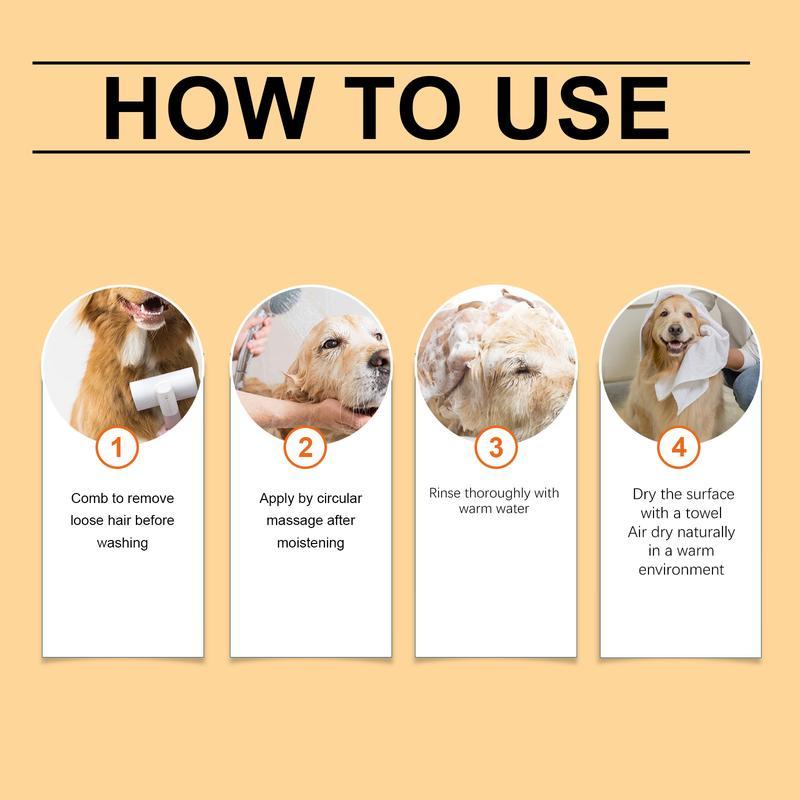 HOW TO USE

1

Comb to remove loose hair before washing

2

Apply by circular massage after moistening

3

Rinse thoroughly with warm water

4

Dry the surface with a towel
Air dry naturally in a warm environment