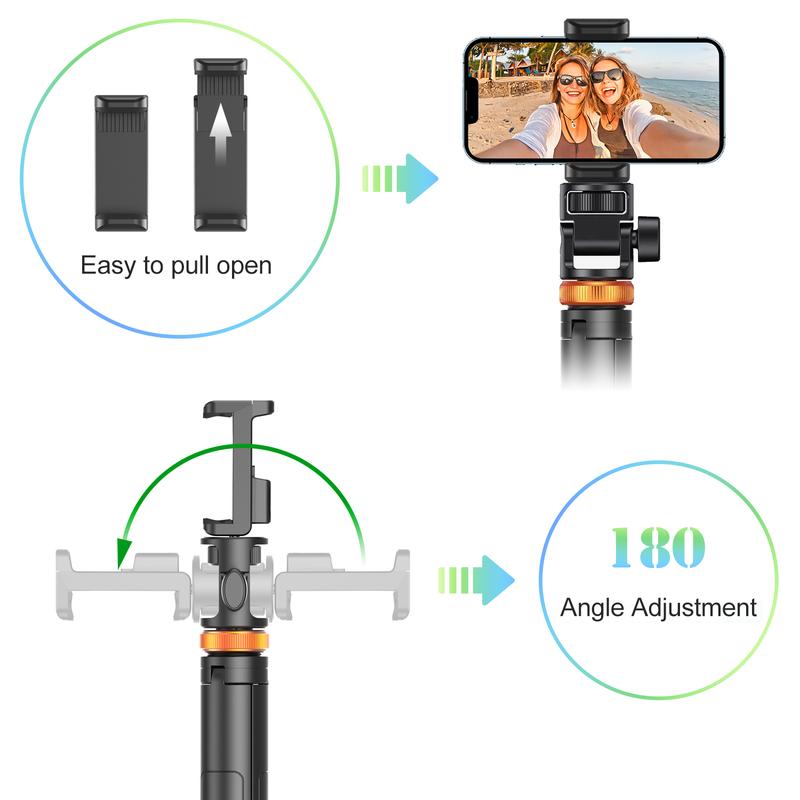 Easy to pull open

180

Angle Adjustment