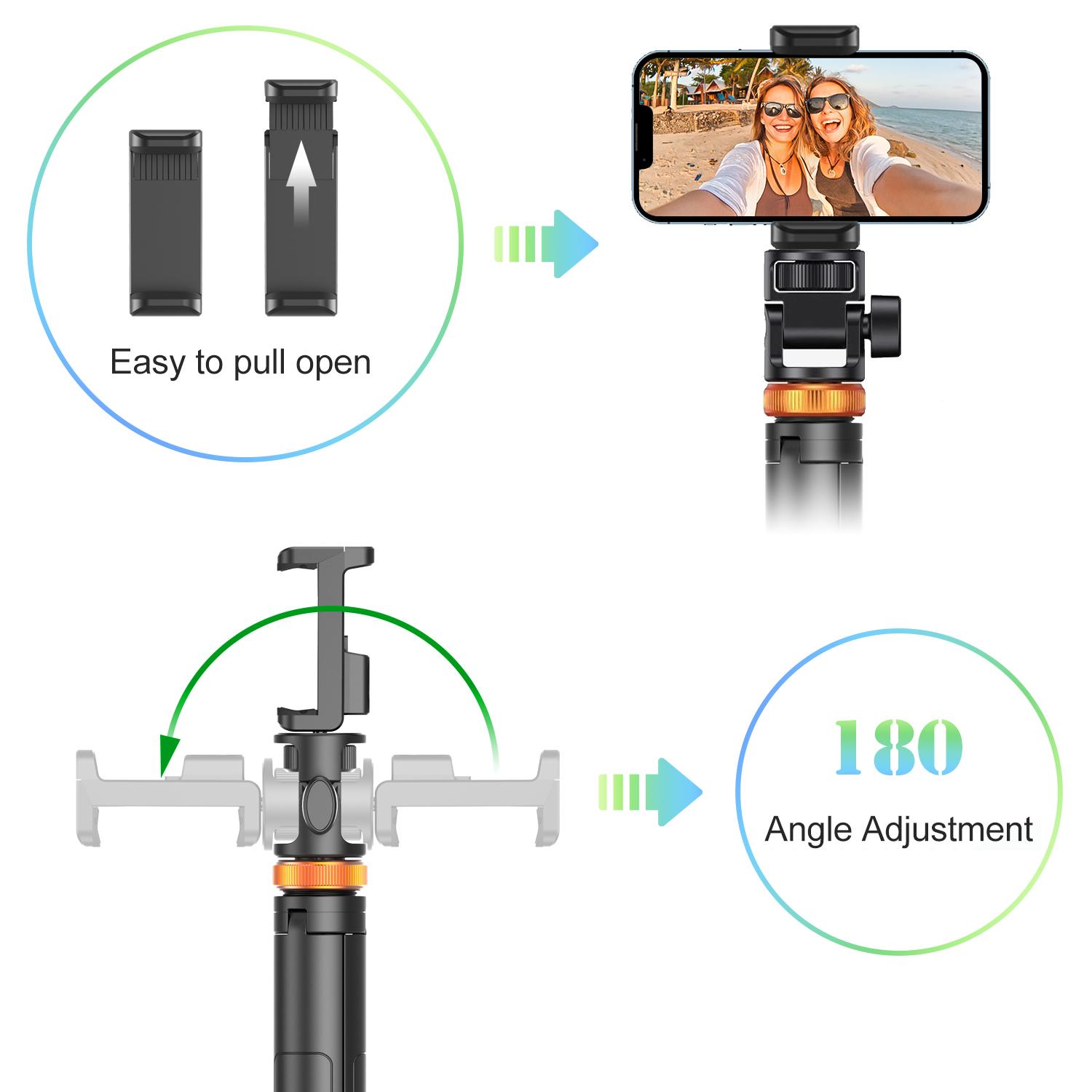 Easy to pull open

180

Angle Adjustment