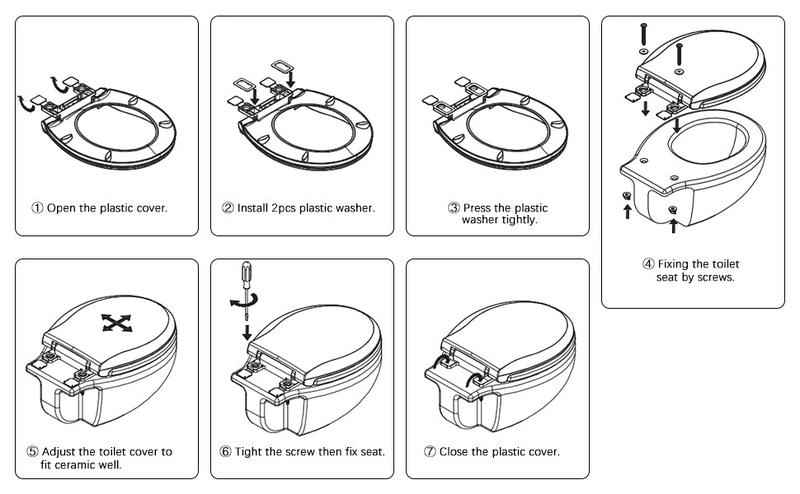 ① Open the plastic cover.

② Install 2pcs plastic washer.

③ Press the plastic washer tightly.

④ Fixing the toilet seat by screws.

⑤ Adjust the toilet cover to fit ceramic well.

⑥ Tight the screw then fix seat.

⑦ Close the plastic cover.