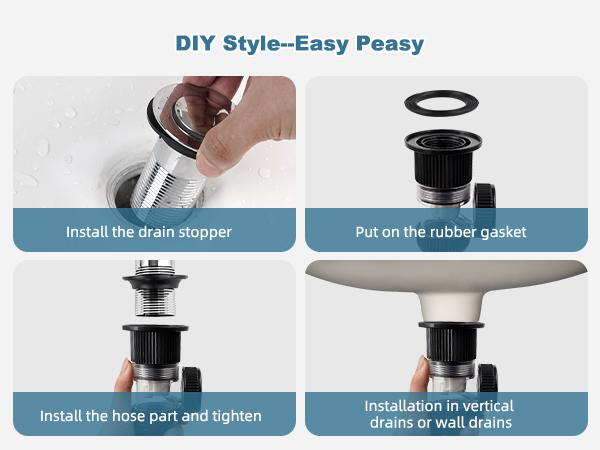 DIY Style--Easy Peasy

Install the drain stopper

Put on the rubber gasket

Install the hose part and tighten

Installation in vertical drains or wall drains