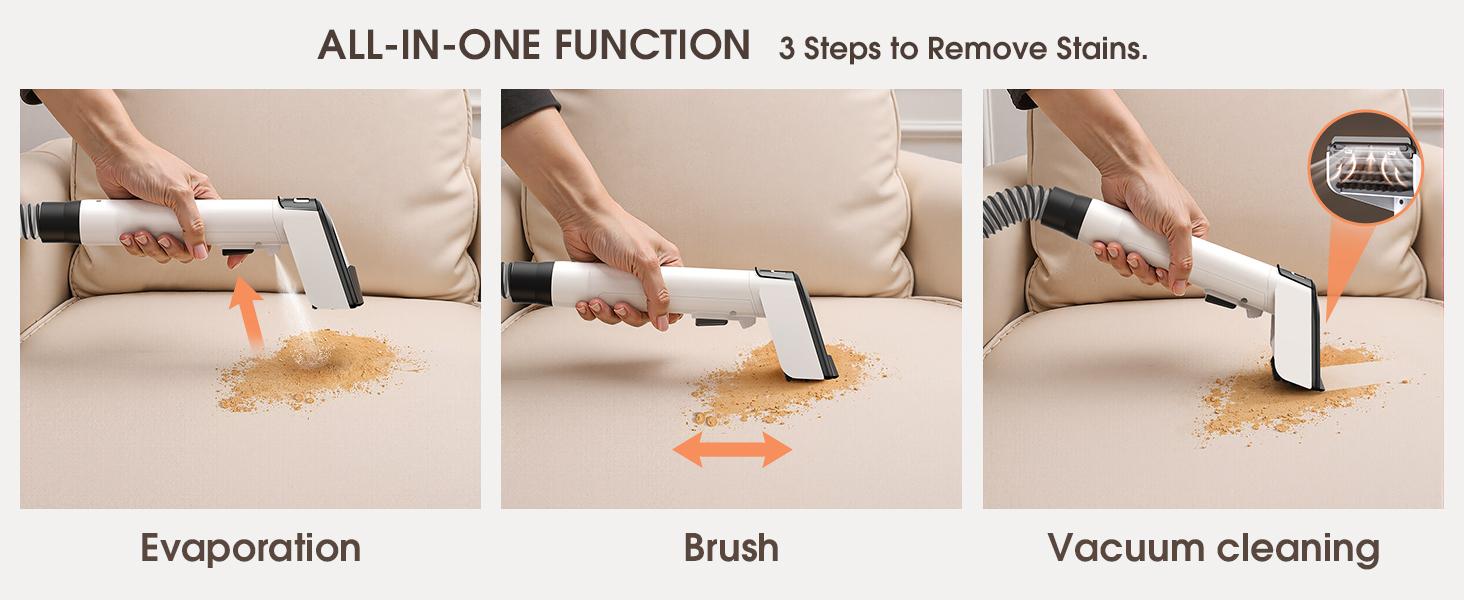 ALL-IN-ONE FUNCTION 3 Steps to Remove Stains.

Evaporation

Brush

Vacuum cleaning