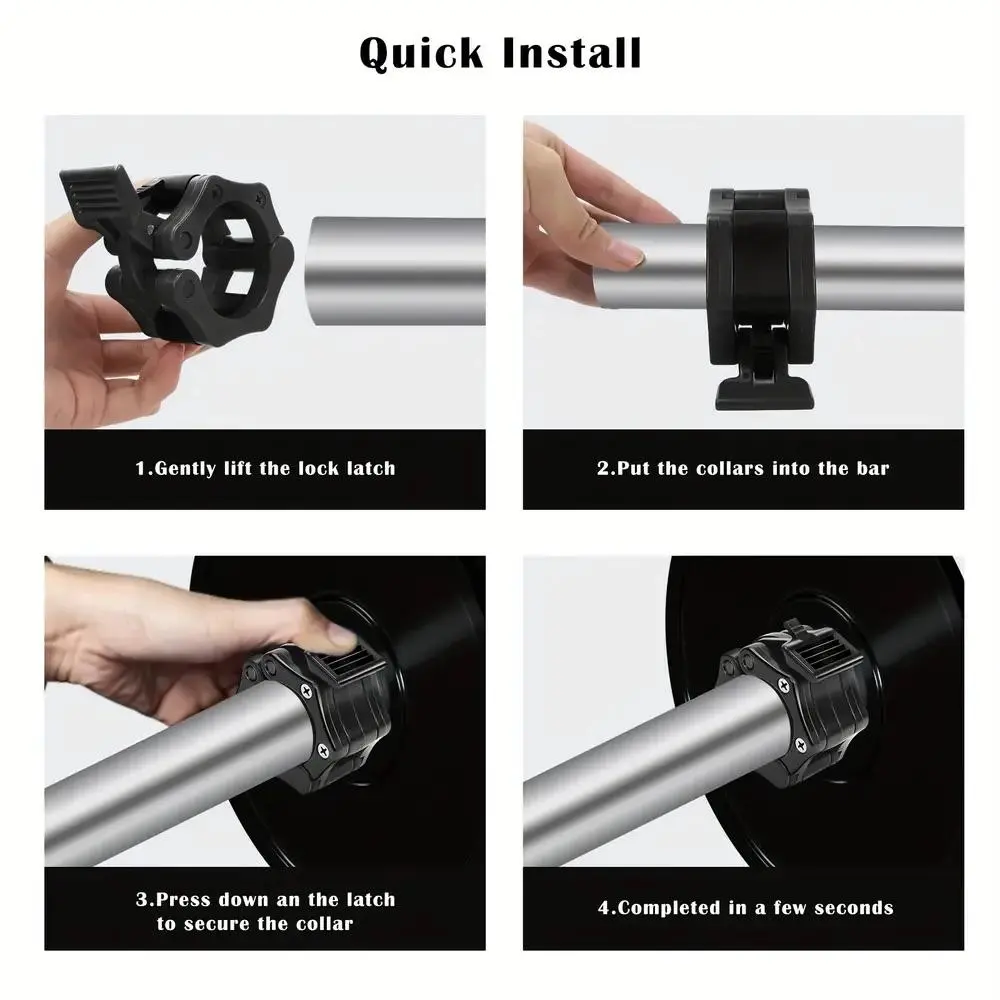 Quick Install

1.Gently lift the lock latch

2.Put the collars into the bar

3.Press down an the latch to secure the collar

4.Completed in a few seconds