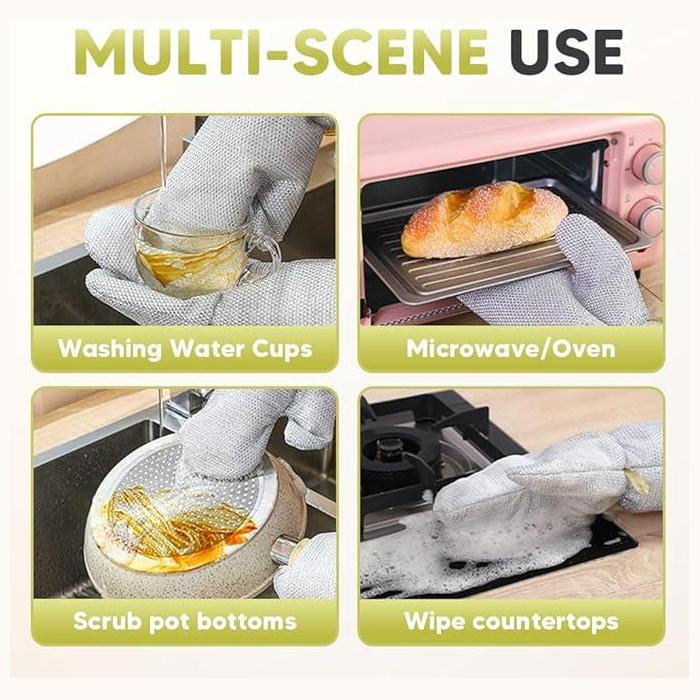 MULTI-SCENE USE

Washing Water Cups

Microwave/Oven

Scrub pot bottoms

Wipe countertops