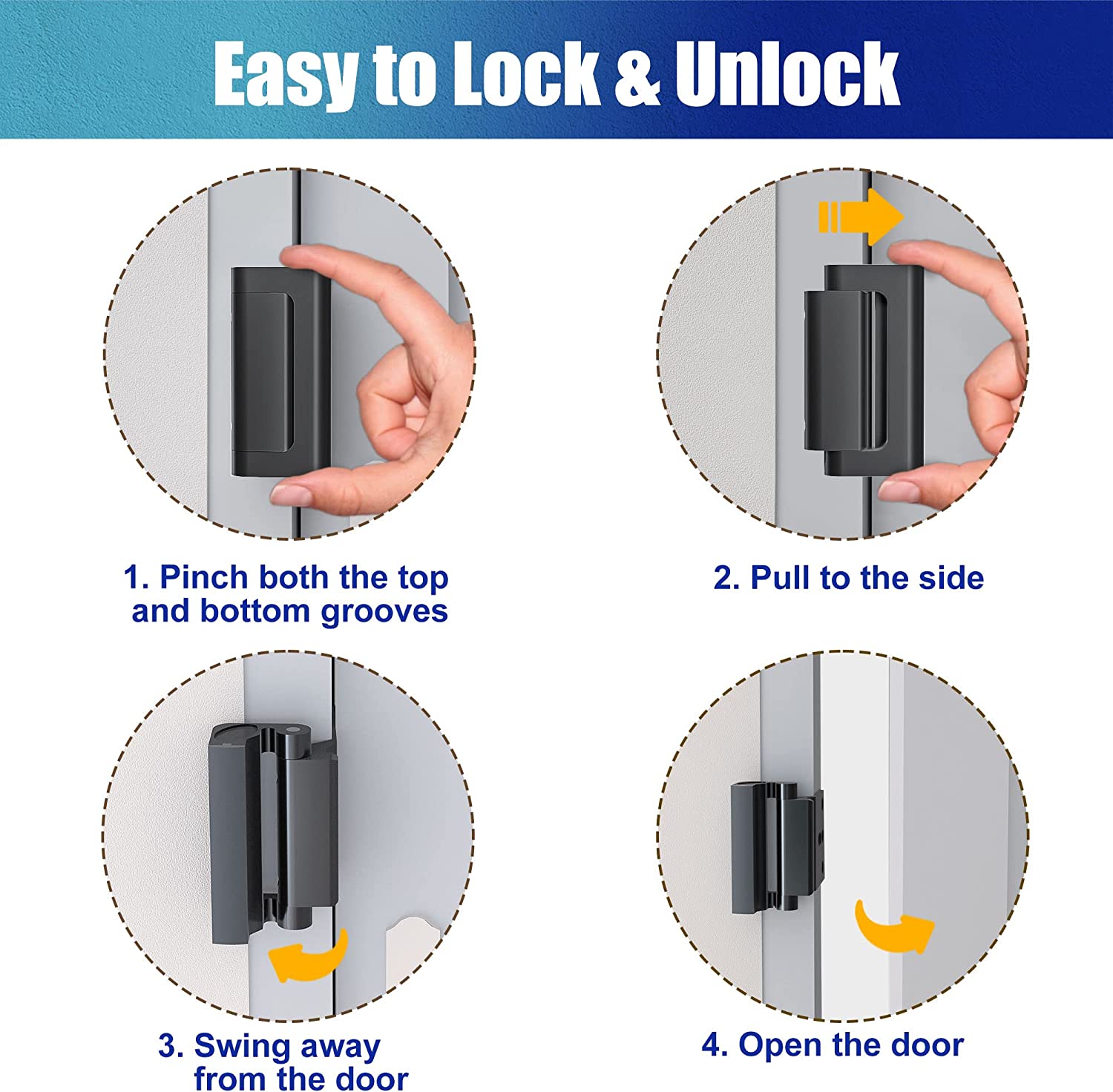 Easy to Lock & Unlock

1. Pinch both the top and bottom grooves

2. Pull to the side

3. Swing away from the door

4. Open the door