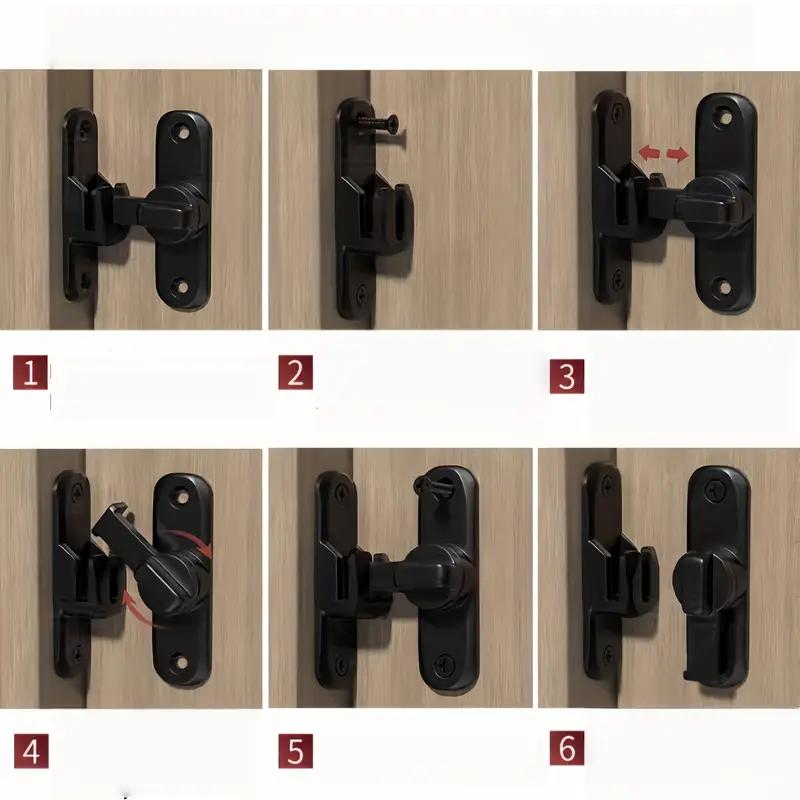 1

2

3

4

5

6