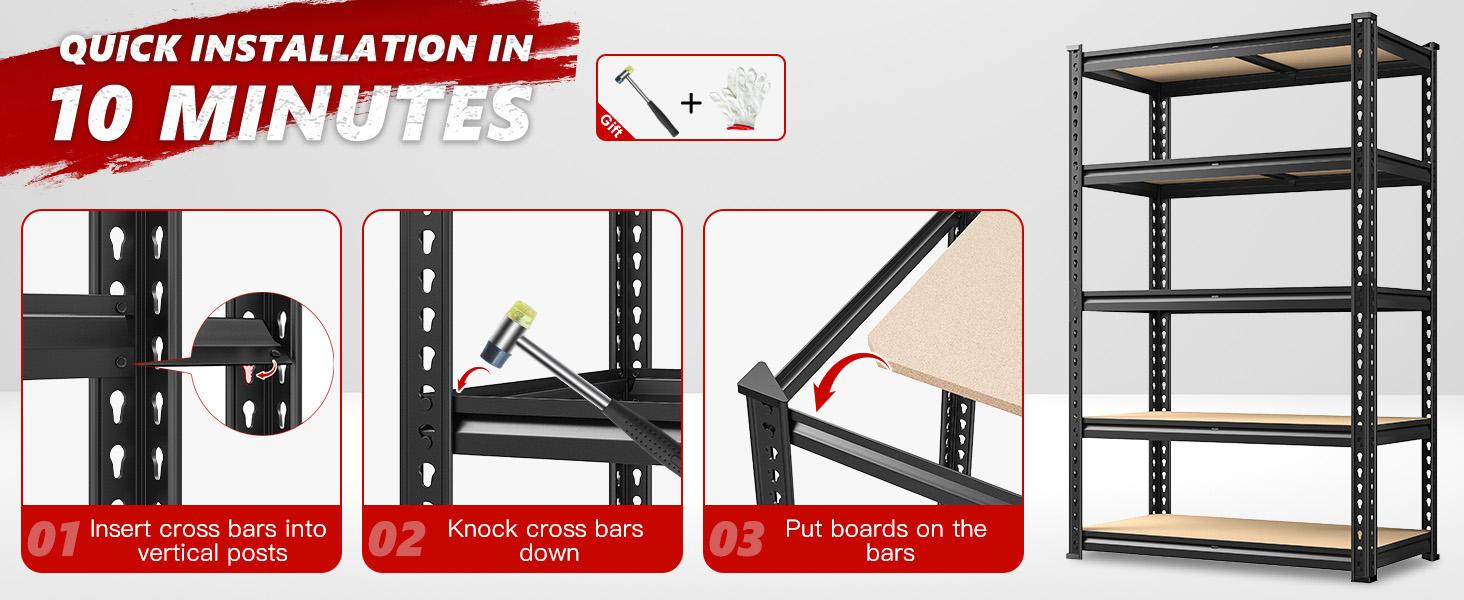 QUICK INSTALLATION IN
10 MINUTES

Gift
+

01 Insert cross bars into vertical posts

02 Knock cross bars down

03 Put boards on the bars