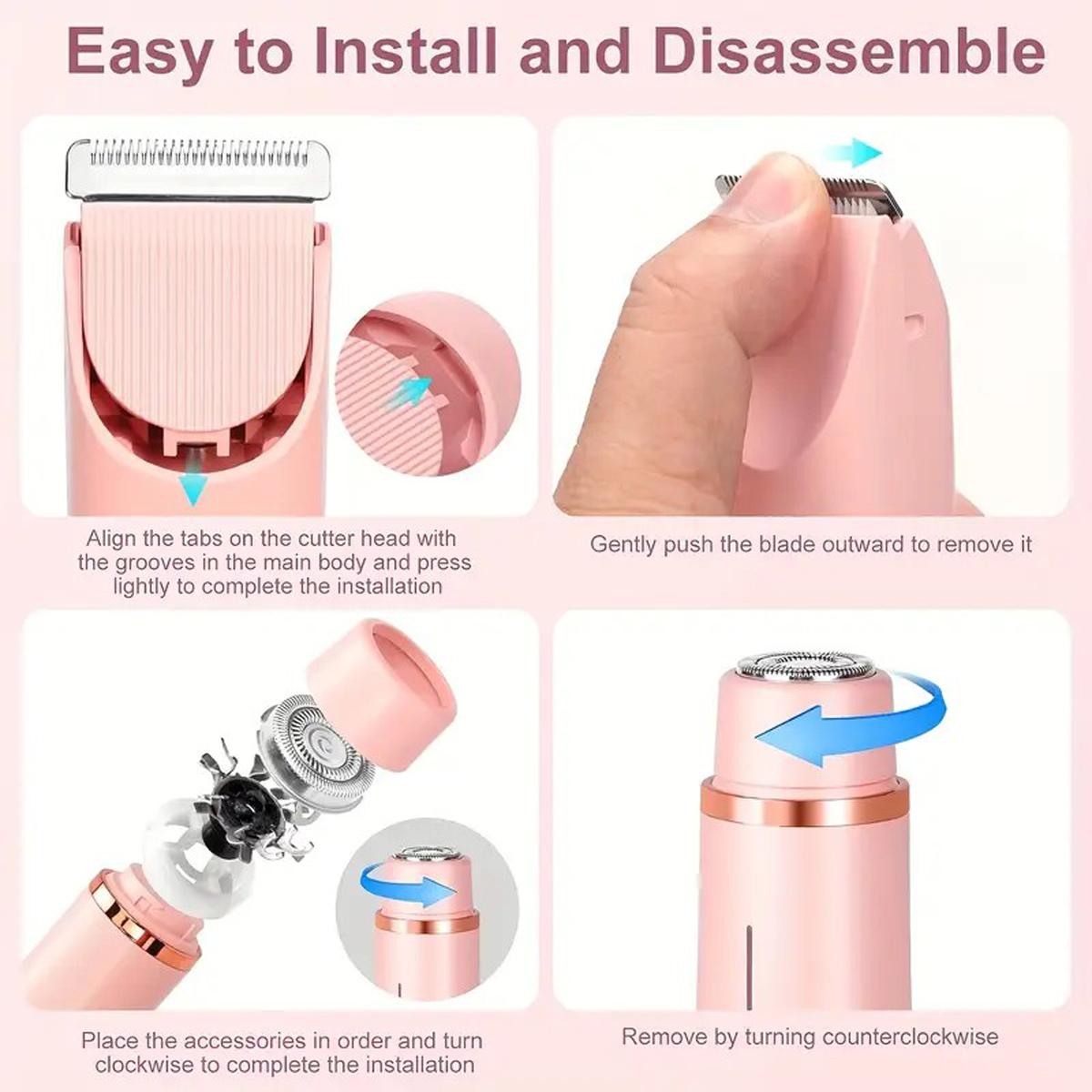 Easy to Install and Disassemble

Align the tabs on the cutter head with the grooves in the main body and press lightly to complete the installation

Gently push the blade outward to remove it

Place the accessories in order and turn clockwise to complete the installation

Remove by turning counterclockwise