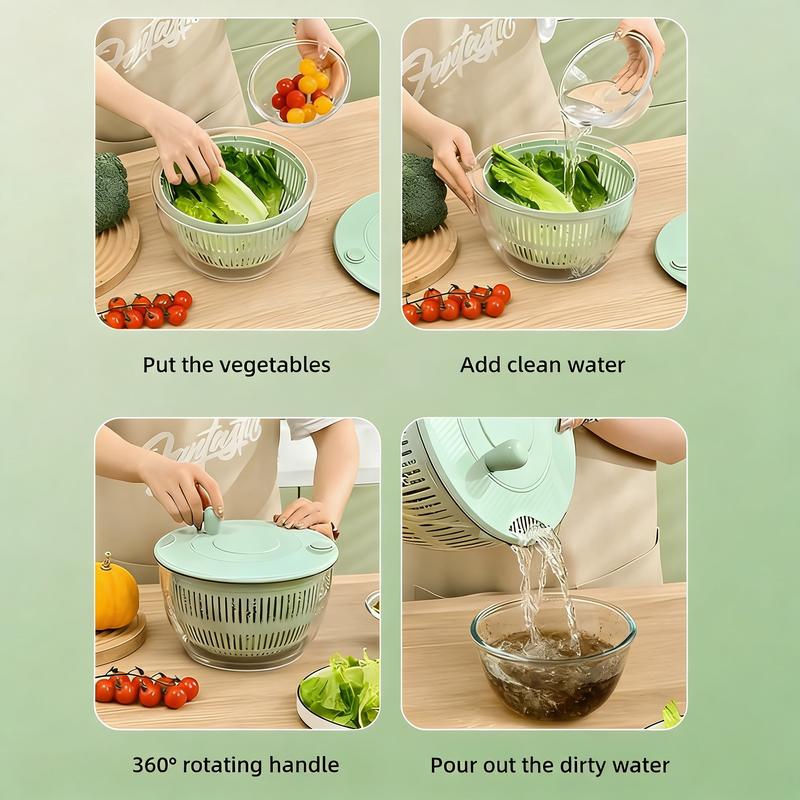 Fantastic

Fantastic

Put the vegetables

Add clean water

Fantastic

360° rotating handle

Pour out the dirty water