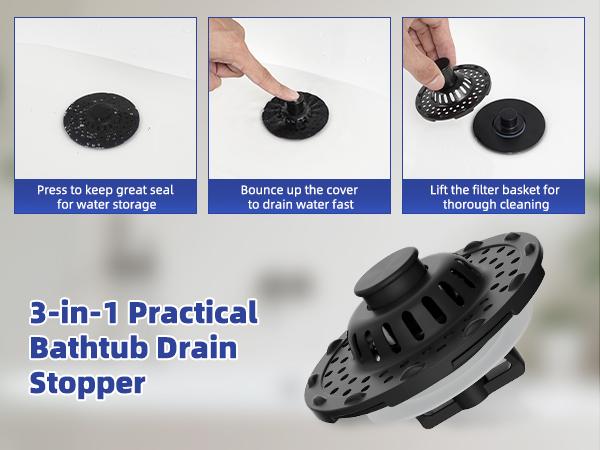 Press to keep great seal for water storage

Bounce up the cover to drain water fast

Lift the filter basket for thorough cleaning

3-in-1 Practical Bathtub Drain Stopper