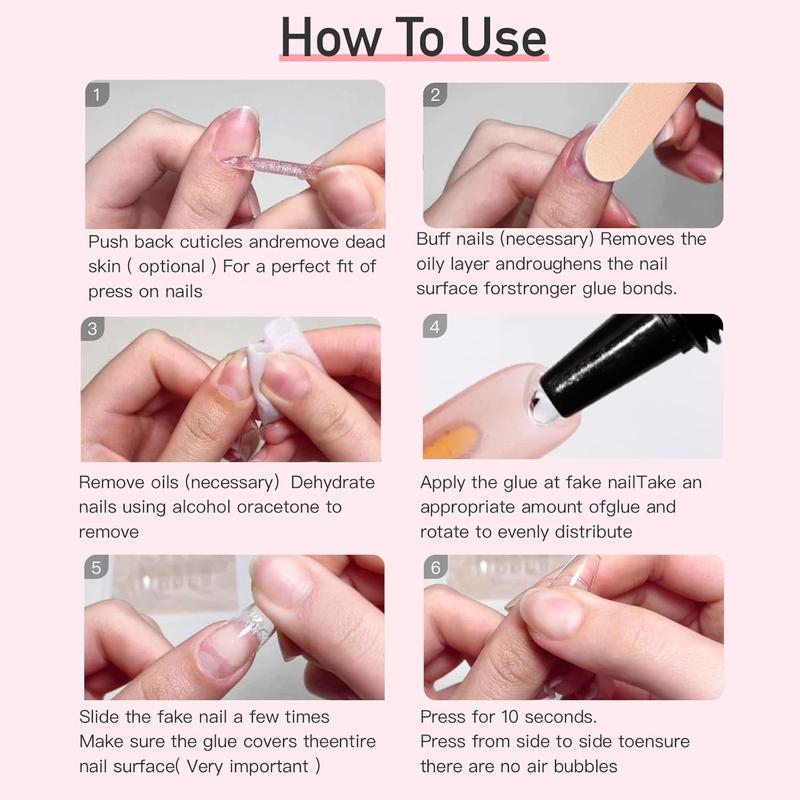 How To Use

1

Push back cuticles andremove dead skin ( optional ) For a perfect fit of press on nails

2

Buff nails (necessary) Removes the oily layer androughens the nail surface forstronger glue bonds.

3

Remove oils (necessary) Dehydrate nails using alcohol oracetone to remove

4

Apply the glue at fake nailTake an appropriate amount ofglue and rotate to evenly distribute

5

Slide the fake nail a few times
Make sure the glue covers theentire nail surface( Very important )

6

Press for 10 seconds.
Press from side to side toensure there are no air bubbles