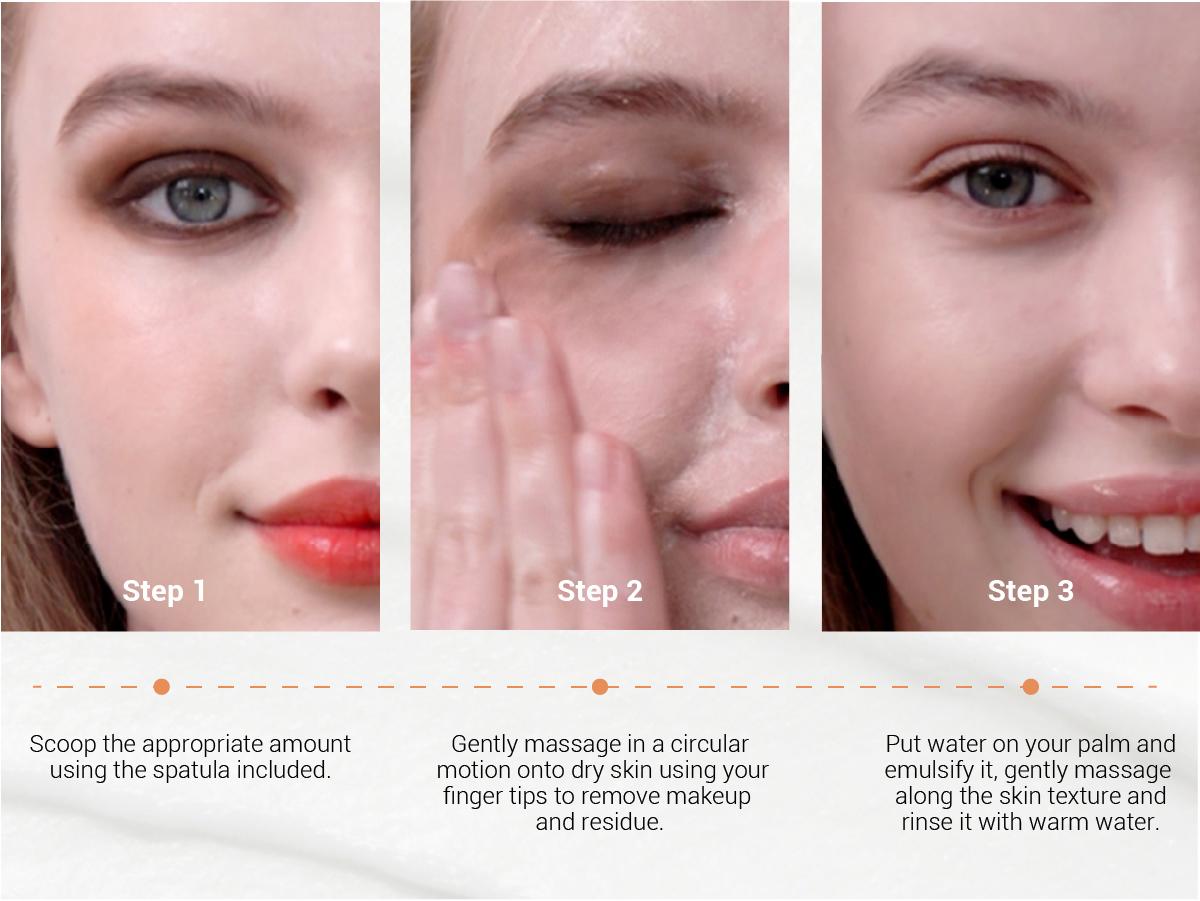 Step 1

Step 2

Step 3

Scoop the appropriate amount using the spatula included.

Gently massage in a circular motion onto dry skin using your finger tips to remove makeup and residue.

Put water on your palm and emulsify it, gently massage along the skin texture and rinse it with warm water.