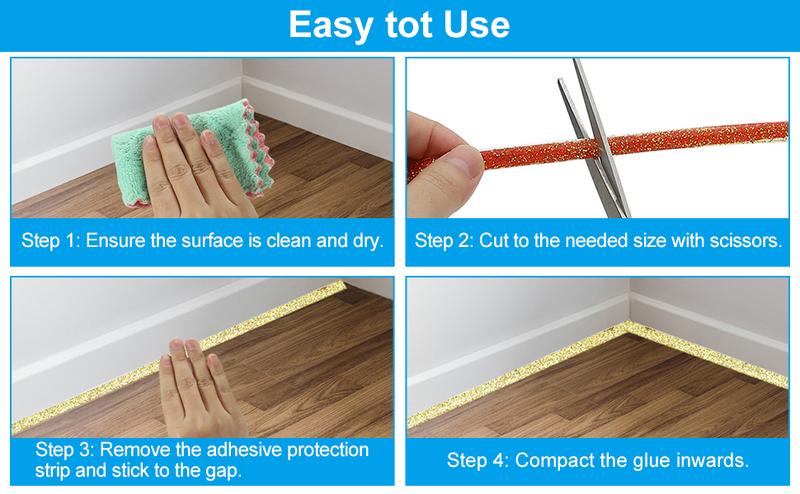 Easy tot Use

Step 1: Ensure the surface is clean and dry.

Step 2: Cut to the needed size with scissors.

Step 3: Remove the adhesive protection strip and stick to the gap.

Step 4: Compact the glue inwards.