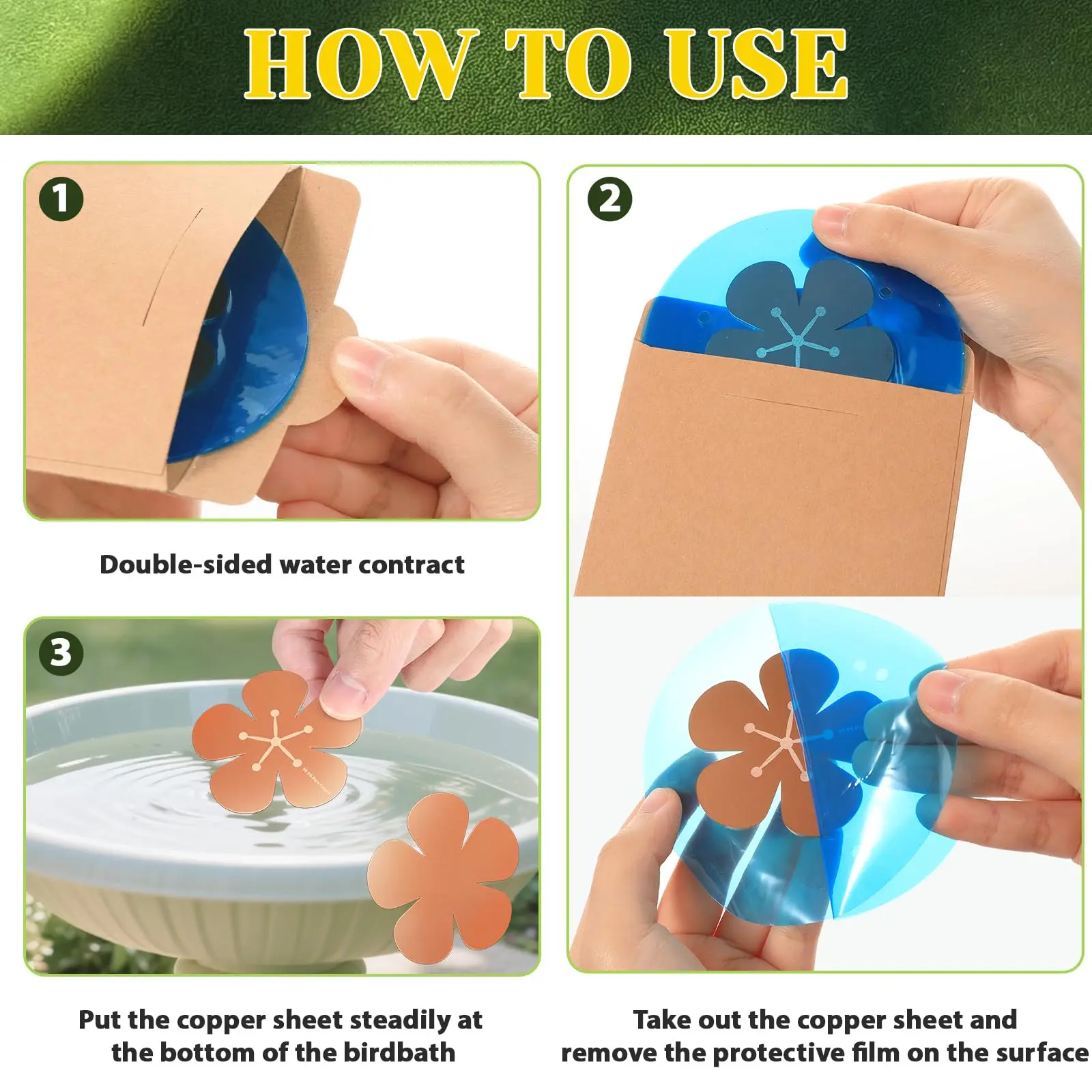 HOW TO USE

1

Double-sided water contract

2

3

Put the copper sheet steadily at the bottom of the birdbath

Take out the copper sheet and remove the protective film on the surface