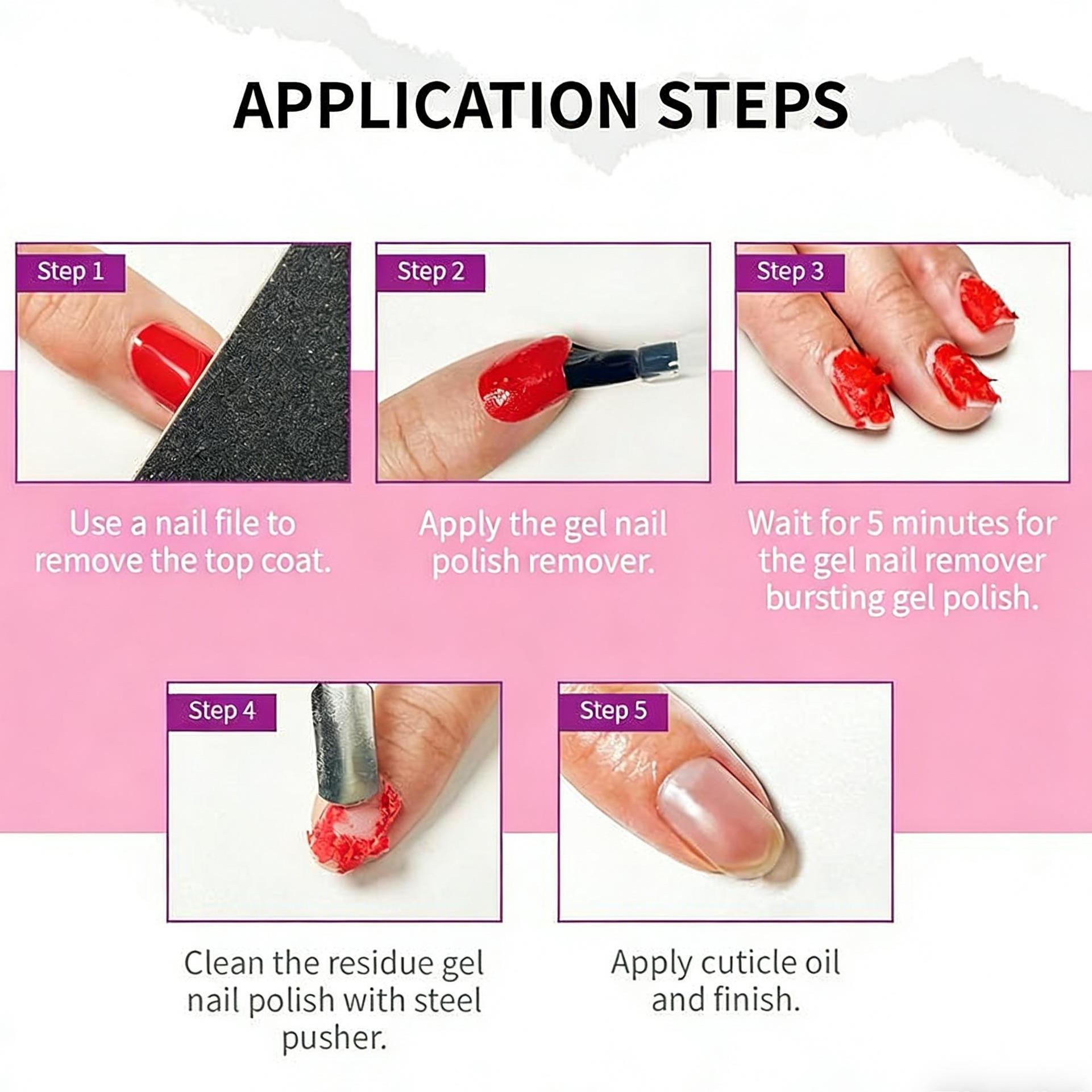 APPLICATION STEPS

Step 1

Use a nail file to remove the top coat.

Step 2

Apply the gel nail polish remover.

Step 3

Wait for 5 minutes for the gel nail remover bursting gel polish.

Step 4

Clean the residue gel nail polish with steel pusher.

Step 5

Apply cuticle oil and finish.