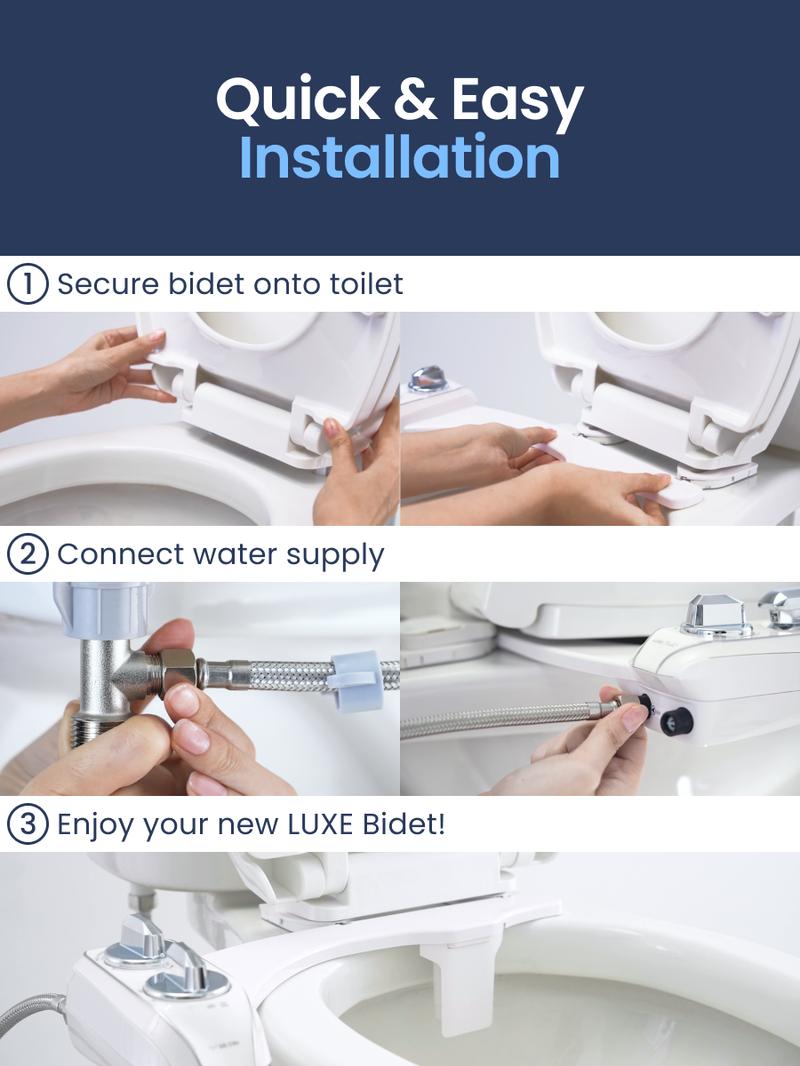 Quick & Easy
Installation

1 Secure bidet onto toilet

2 Connect water supply

3 Enjoy your new LUXE Bidet!