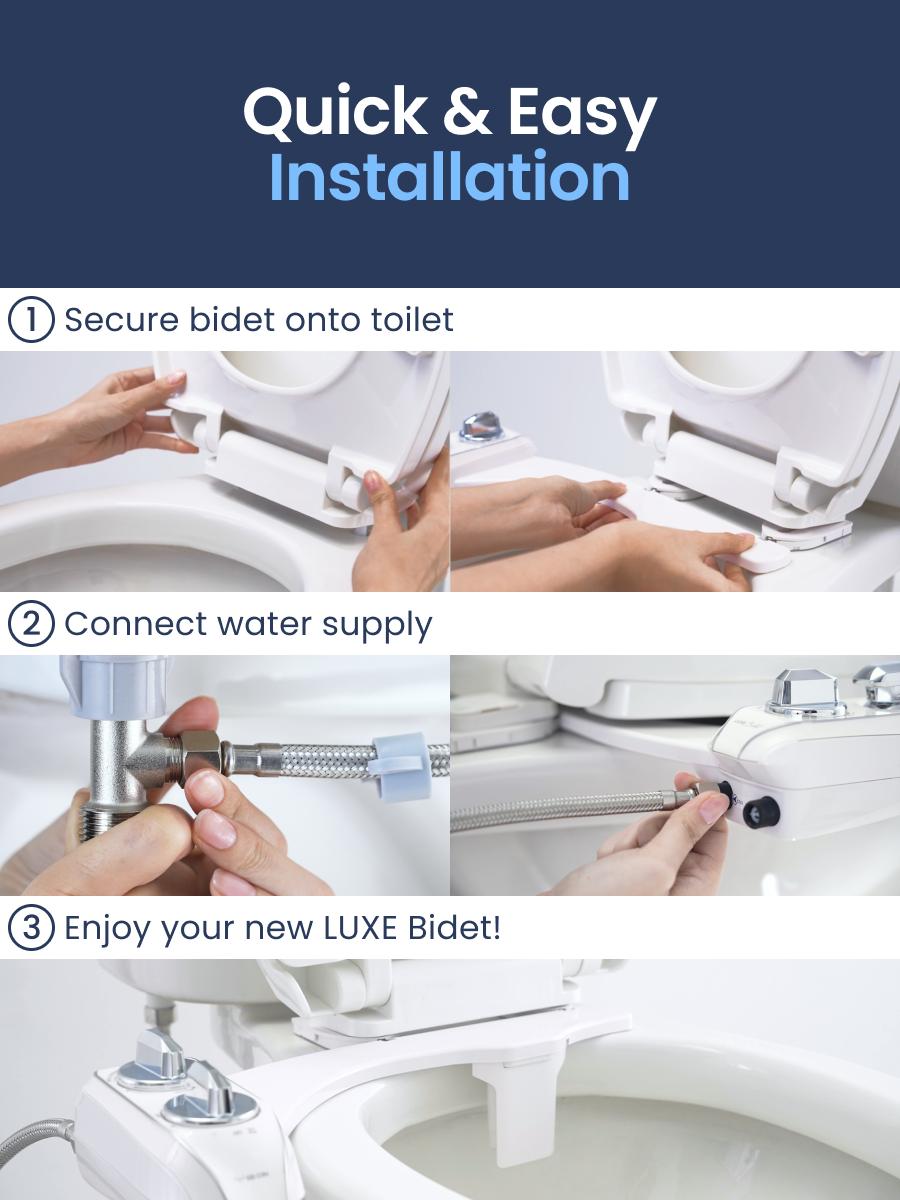 Quick & Easy
Installation

1 Secure bidet onto toilet

2 Connect water supply

3 Enjoy your new LUXE Bidet!