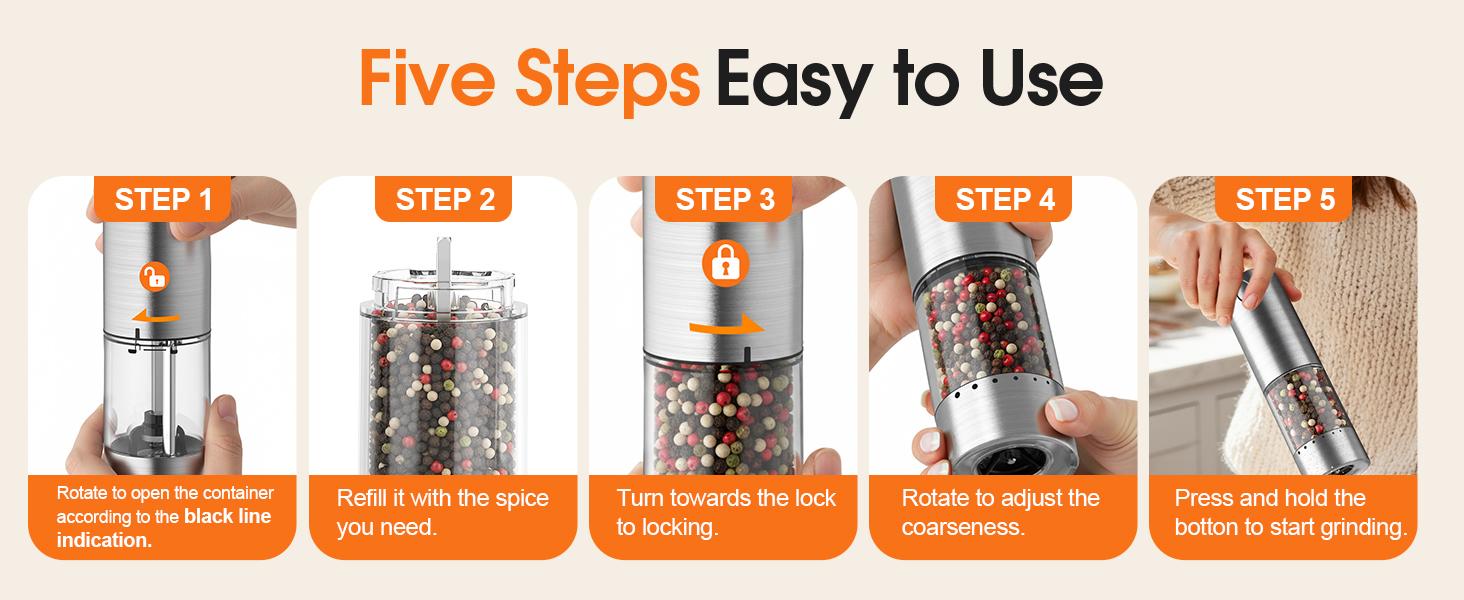 Five Steps Easy to Use

STEP 1
Rotate to open the container according to the black line indication.

STEP 2
Refill it with the spice you need.

STEP 3
Turn towards the lock to locking.

STEP 4
Rotate to adjust the coarseness.

STEP 5
Press and hold the botton to start grinding.